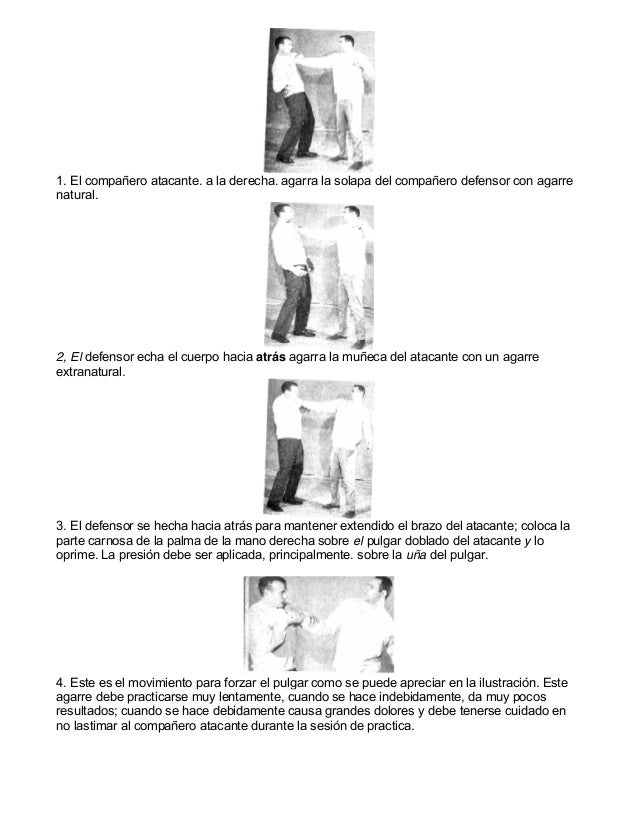 1. El compañero atacante. a la derecha. agarra la solapa del compañero defensor con agarre natural.

2, El defensor echa el cuerpo hacia atrás agarra la muñeca del atacante con un agarre extranatural.

3. El defensor se hecha hacia atrás para mantener extendido el brazo del atacante; coloca la parte carnosa de la palma de la mano derecha sobre el pulgar doblado del atacante y lo oprime. La presión debe ser aplicada, principalmente. sobre la uña del pulgar.

4. Este es el movimiento para forzar el pulgar como se puede apreciar en la ilustración. Este agarre debe practicarse muy lentamente, cuando se hace indebidamente, da muy pocos resultados; cuando se hace debidamente causa grandes dolores y debe tenerse cuidado en no lastimar al compañero atacante durante la sesión de practica.