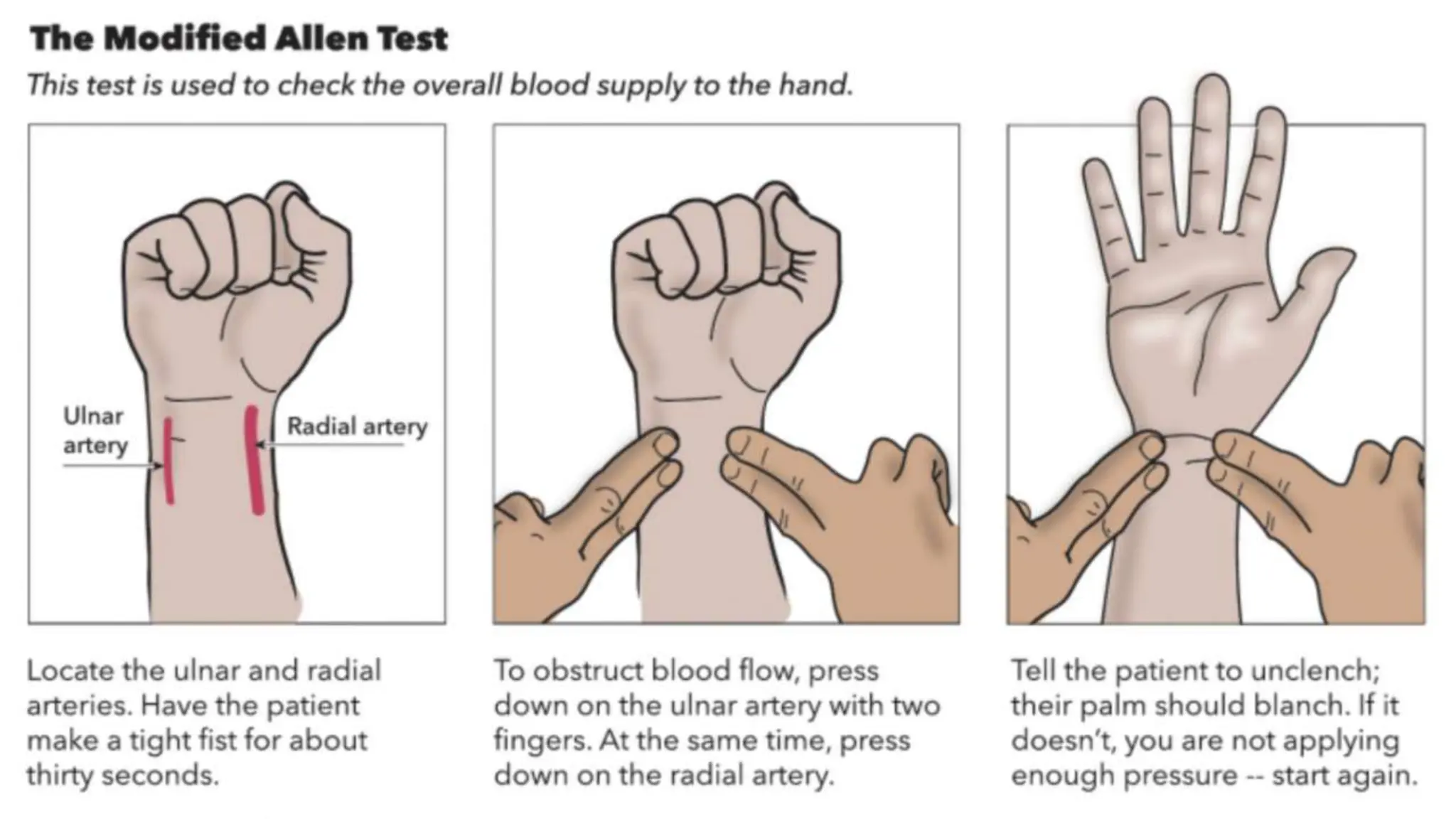 The Modified Allen Test

This test is used to check the overall blood supply to the hand.

Ulnar artery

Radial artery

Locate the ulnar and radial arteries. Have the patient make a tight fist for about thirty seconds.

To obstruct blood flow, press down on the ulnar artery with two fingers. At the same time, press down on the radial artery.

Tell the patient to unclench; their palm should blanch. If it doesn't, you are not applying enough pressure -- start again.