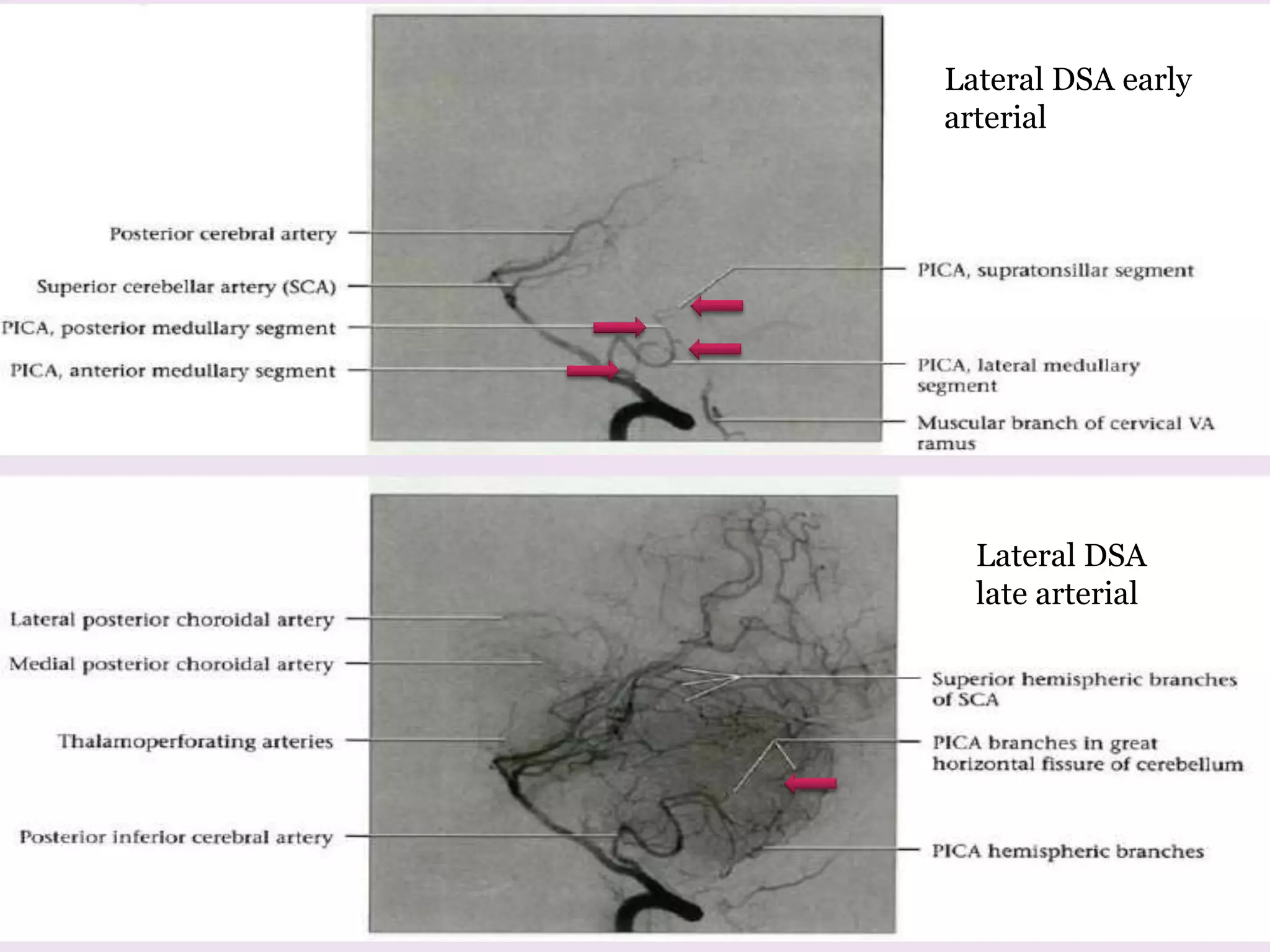 Lateral DSA early arterial

Posterior cerebral artery

Superior cerebellar artery (SCA)

PICA, posterior medullary segment

PICA, anterior medullary segment

PICA, supratonsillar segment

PICA, lateral medullary segment

Muscular branch of cervical VA ramus

Lateral DSA late arterial

Lateral posterior choroidal artery

Medial posterior choroidal artery

Thalamoperforating arteries

Posterior inferior cerebral artery

Superior hemispheric branches of SCA

PICA branches in great horizontal fissure of cerebellum

PICA hemispheric branches