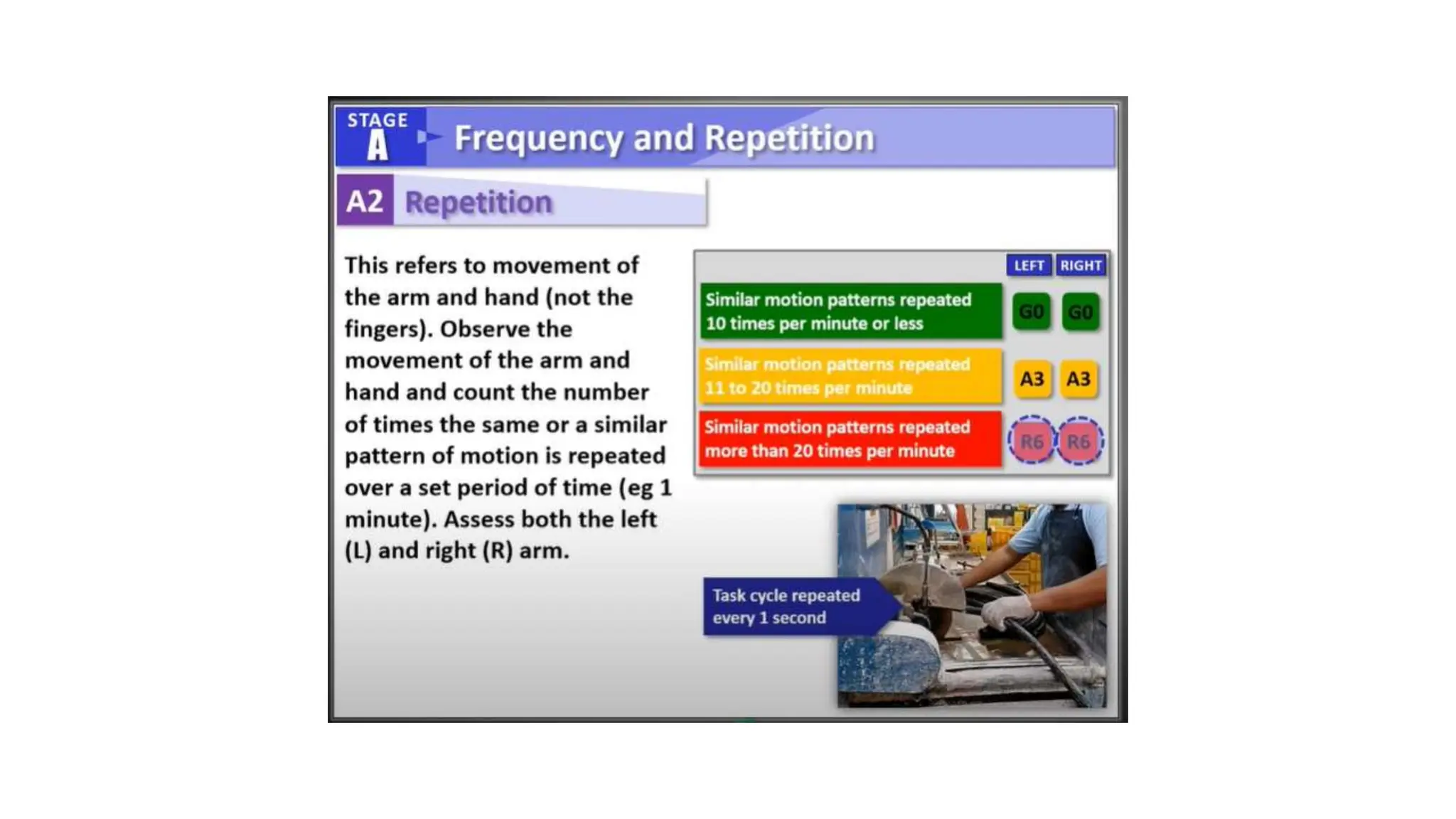 STAGE A Frequency and Repetition

A2 Repetition

This refers to movement of the arm and hand (not the fingers). Observe the movement of the arm and hand and count the number of times the same or a similar pattern of motion is repeated over a set period of time (eg 1 minute). Assess both the left (L) and right (R) arm.

| | LEFT | RIGHT |
|---|---|---|
| Similar motion patterns repeated 10 times per minute or less | G0 | G0 |
| Similar motion patterns repeated 11 to 20 times per minute | A3 | A3 |
| Similar motion patterns repeated more than 20 times per minute | R6 | R6 |

Task cycle repeated every 1 second