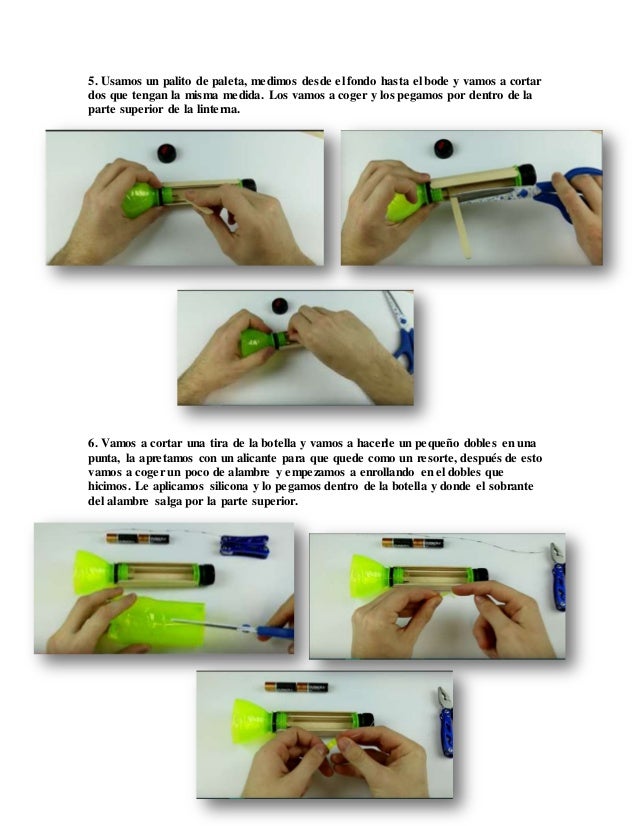 5. Usamos un palito de paleta, medimos desde el fondo hasta el bode y vamos a cortar dos que tengan la misma medida. Los vamos a coger y los pegamos por dentro de la parte superior de la linterna.

6. Vamos a cortar una tira de la botella y vamos a hacerle un pequeño dobles en una punta, la apretamos con un alicante para que quede como un resorte, después de esto vamos a coger un poco de alambre y empezamos a enrollando en el dobles que hicimos. Le aplicamos silicona y lo pegamos dentro de la botella y donde el sobrante del alambre salga por la parte superior.