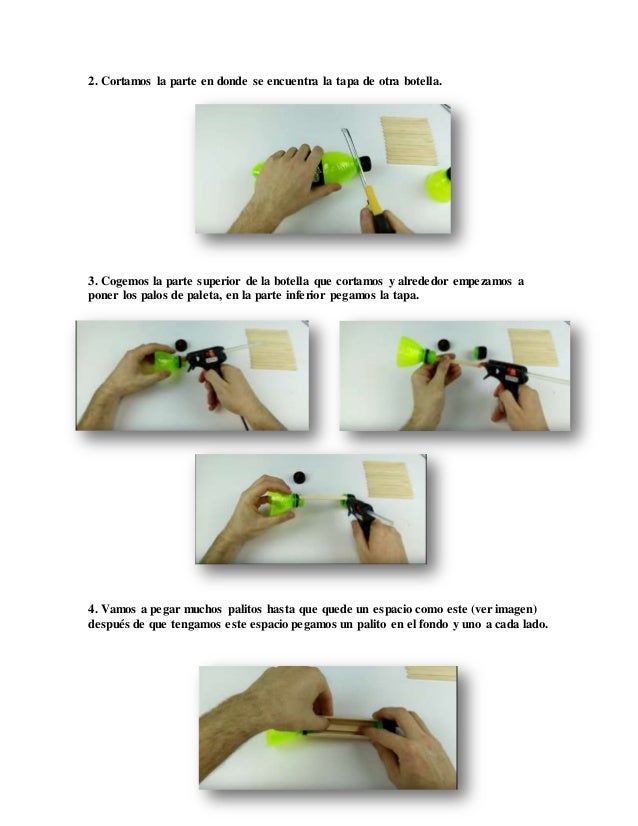 2. Cortamos la parte en donde se encuentra la tapa de otra botella.

3. Cogemos la parte superior de la botella que cortamos y alrededor empezamos a poner los palos de paleta, en la parte inferior pegamos la tapa.

4. Vamos a pegar muchos palitos hasta que quede un espacio como este (ver imagen) después de que tengamos este espacio pegamos un palito en el fondo y uno a cada lado.