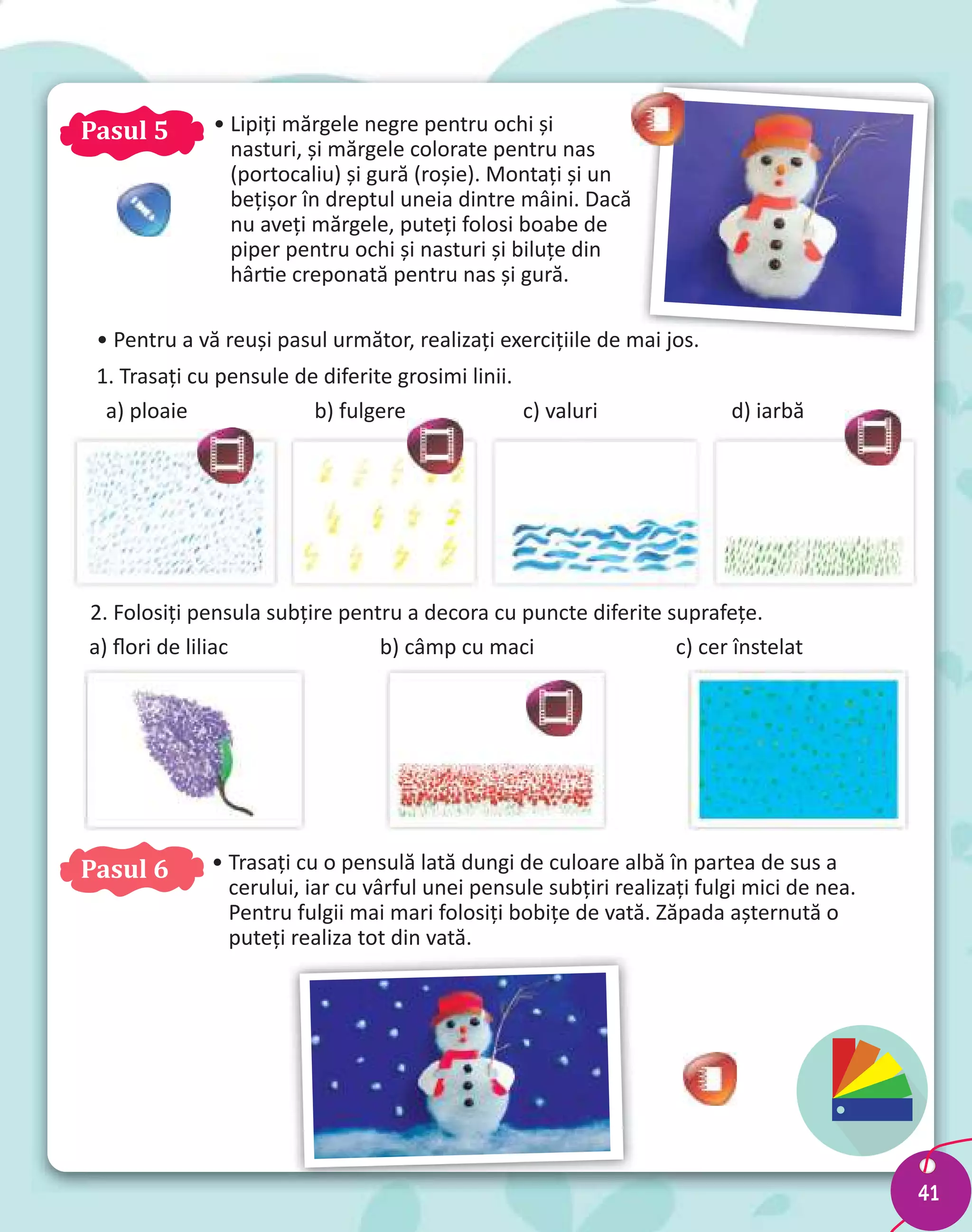 Pasul 5

• Lipiți mărgele negre pentru ochi și nasturi, și mărgele colorate pentru nas (portocaliu) și gură (roșie). Montați și un bețișor în dreptul uneia dintre mâini. Dacă nu aveți mărgele, puteți folosi boabe de piper pentru ochi și nasturi și biluțe din hârtie creponată pentru nas și gură.

• Pentru a vă reuși pasul următor, realizați exercițiile de mai jos.

1. Trasați cu pensule de diferite grosimi linii.

a) ploaie
b) fulgere
c) valuri
d) iarbă

2. Folosiți pensula subțire pentru a decora cu puncte diferite suprafețe.

a) flori de liliac
b) câmp cu maci
c) cer înstelat

Pasul 6

• Trasați cu o pensulă lată dungi de culoare albă în partea de sus a cerului, iar cu vârful unei pensule subțiri realizați fulgi mici de nea. Pentru fulgii mai mari folosiți bobițe de vată. Zăpada așternută o puteți realiza tot din vată.

41