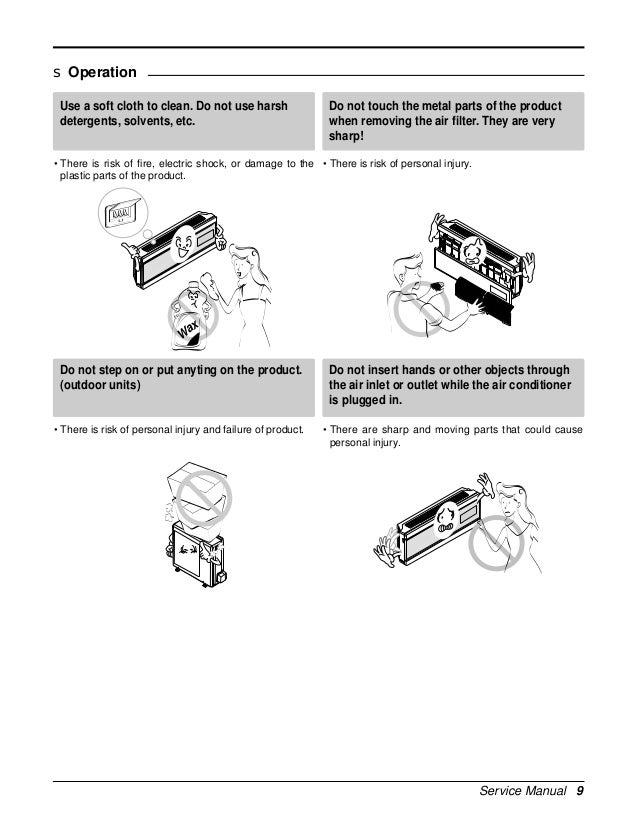 s Operation

Use a soft cloth to clean. Do not use harsh detergents, solvents, etc.

• There is risk of fire, electric shock, or damage to the plastic parts of the product.

Wax

Do not touch the metal parts of the product when removing the air filter. They are very sharp!

• There is risk of personal injury.

Do not step on or put anyting on the product. (outdoor units)

• There is risk of personal injury and failure of product.

Do not insert hands or other objects through the air inlet or outlet while the air conditioner is plugged in.

• There are sharp and moving parts that could cause personal injury.

Service Manual 9