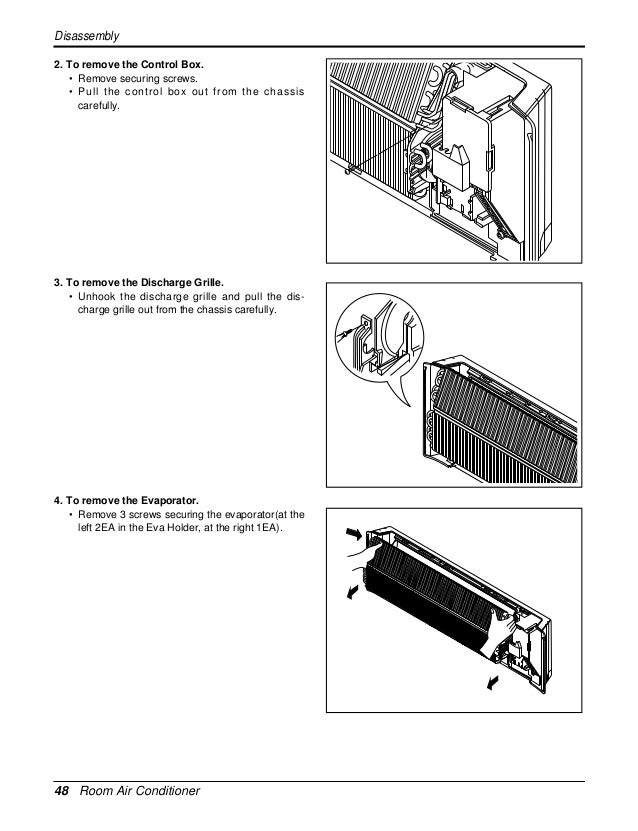 Disassembly

2. To remove the Control Box.
• Remove securing screws.
• Pull the control box out from the chassis carefully.

3. To remove the Discharge Grille.
• Unhook the discharge grille and pull the discharge grille out from the chassis carefully.

4. To remove the Evaporator.
• Remove 3 screws securing the evaporator(at the left 2EA in the Eva Holder, at the right 1EA).

48 Room Air Conditioner