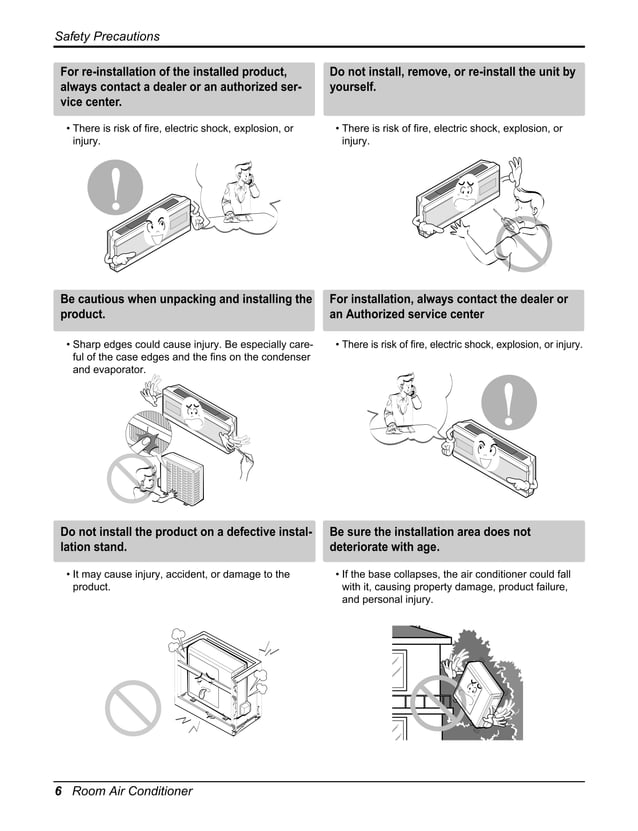 Safety Precautions

For re-installation of the installed product, always contact a dealer or an authorized service center.

• There is risk of fire, electric shock, explosion, or injury.

Do not install, remove, or re-install the unit by yourself.

• There is risk of fire, electric shock, explosion, or injury.

Be cautious when unpacking and installing the product.

• Sharp edges could cause injury. Be especially careful of the case edges and the fins on the condenser and evaporator.

For installation, always contact the dealer or an Authorized service center

• There is risk of fire, electric shock, explosion, or injury.

Do not install the product on a defective installation stand.

• It may cause injury, accident, or damage to the product.

Be sure the installation area does not deteriorate with age.

• If the base collapses, the air conditioner could fall with it, causing property damage, product failure, and personal injury.

6 Room Air Conditioner