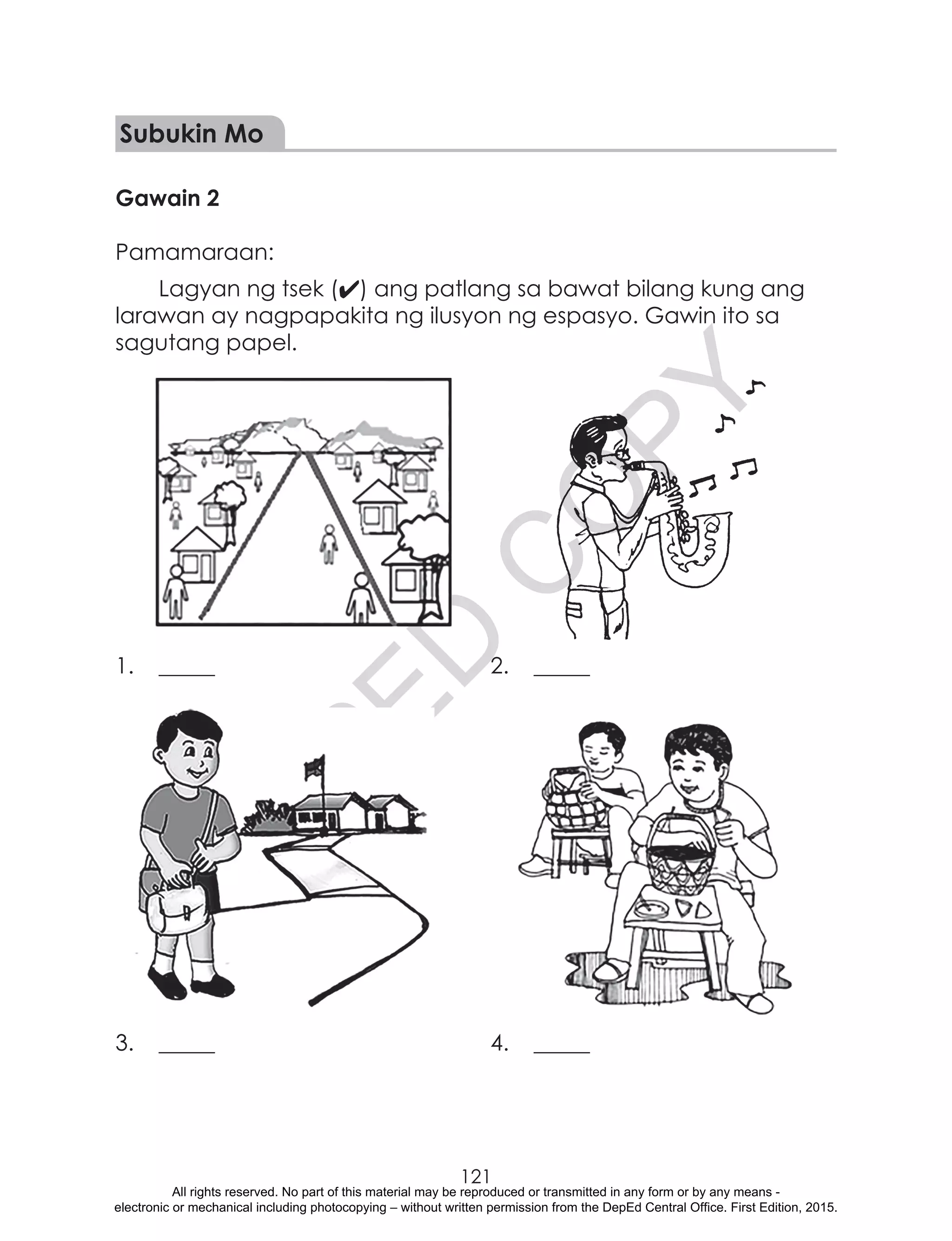 Subukin Mo

Gawain 2

Pamamaraan:

Lagyan ng tsek (✔) ang patlang sa bawat bilang kung ang larawan ay nagpapakita ng ilusyon ng espasyo. Gawin ito sa sagutang papel.

DEPED COPY

1. _____

2. _____

3. _____

4. _____

121

All rights reserved. No part of this material may be reproduced or transmitted in any form or by any means - electronic or mechanical including photocopying – without written permission from the DepEd Central Office. First Edition, 2015.