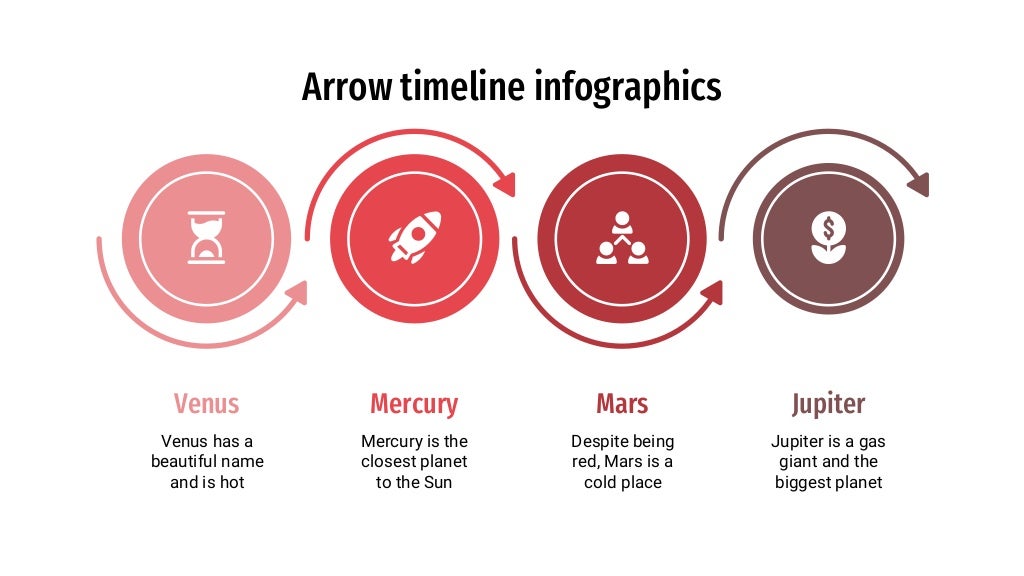 Arrow timeline infographics

Venus

Venus has a beautiful name and is hot

Mercury

Mercury is the closest planet to the Sun

Mars

Despite being red, Mars is a cold place

Jupiter

Jupiter is a gas giant and the biggest planet