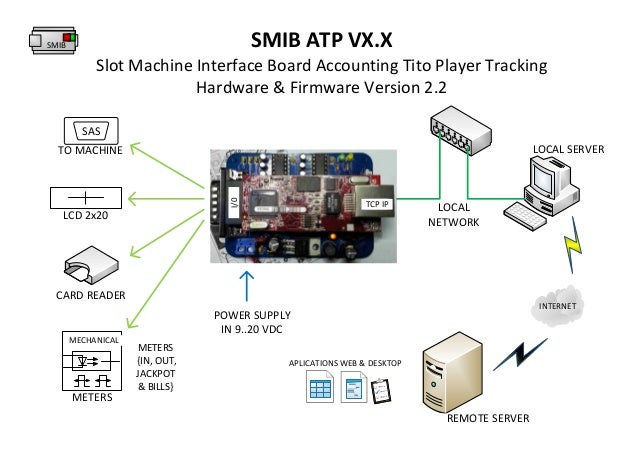 SMIB

SMIB ATP VX.X
Slot Machine Interface Board Accounting Tito Player Tracking
Hardware & Firmware Version 2.2

SAS
TO MACHINE

LCD 2x20

CARD READER

MECHANICAL

METERS

METERS (IN, OUT, JACKPOT & BILLS)

I/O

TCP IP

POWER SUPPLY
IN 9..20 VDC

LOCAL NETWORK

LOCAL SERVER

INTERNET

APLICATIONS WEB & DESKTOP

REMOTE SERVER