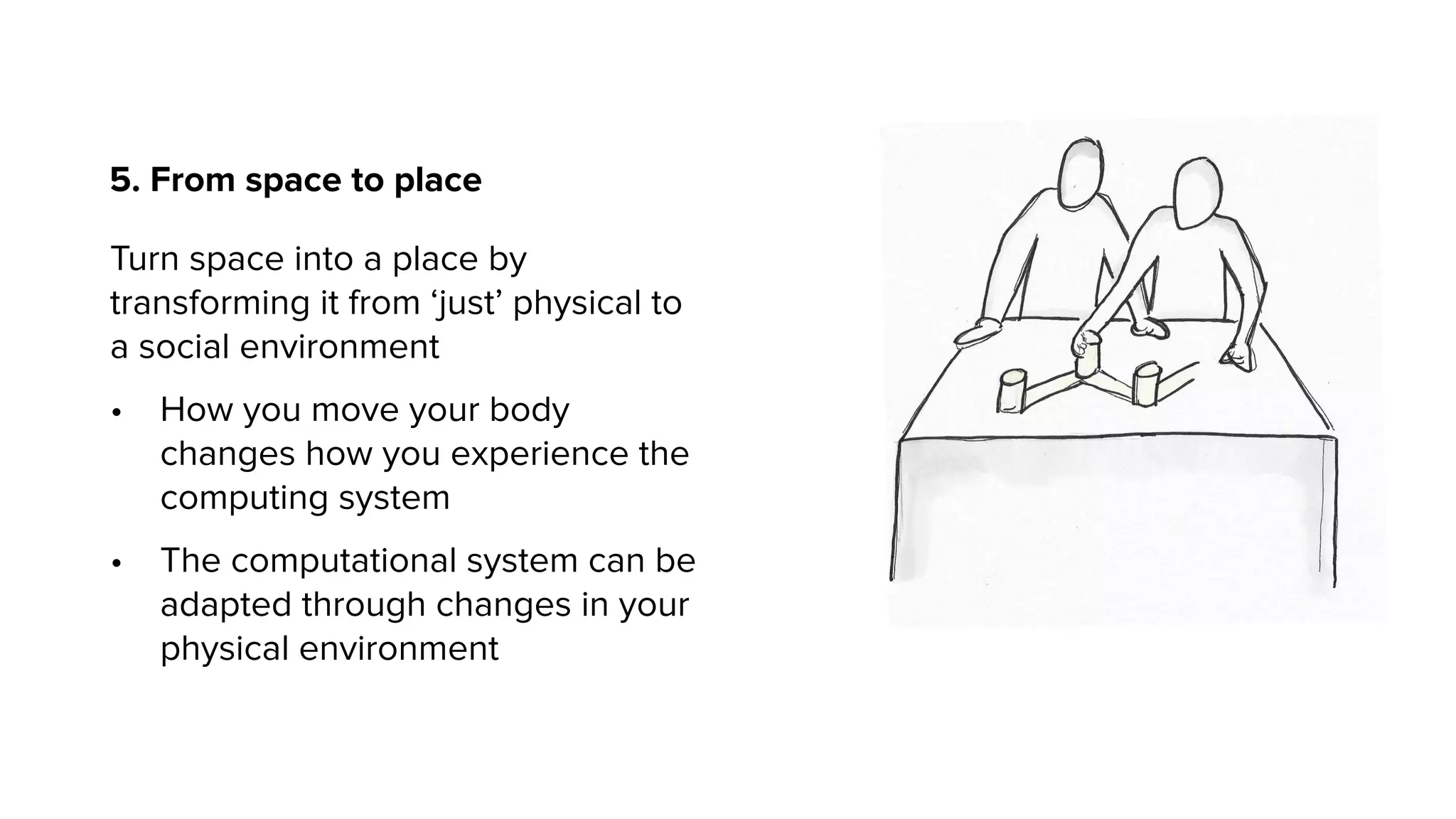 5. From space to place

Turn space into a place by transforming it from ‘just’ physical to a social environment

• How you move your body changes how you experience the computing system

• The computational system can be adapted through changes in your physical environment