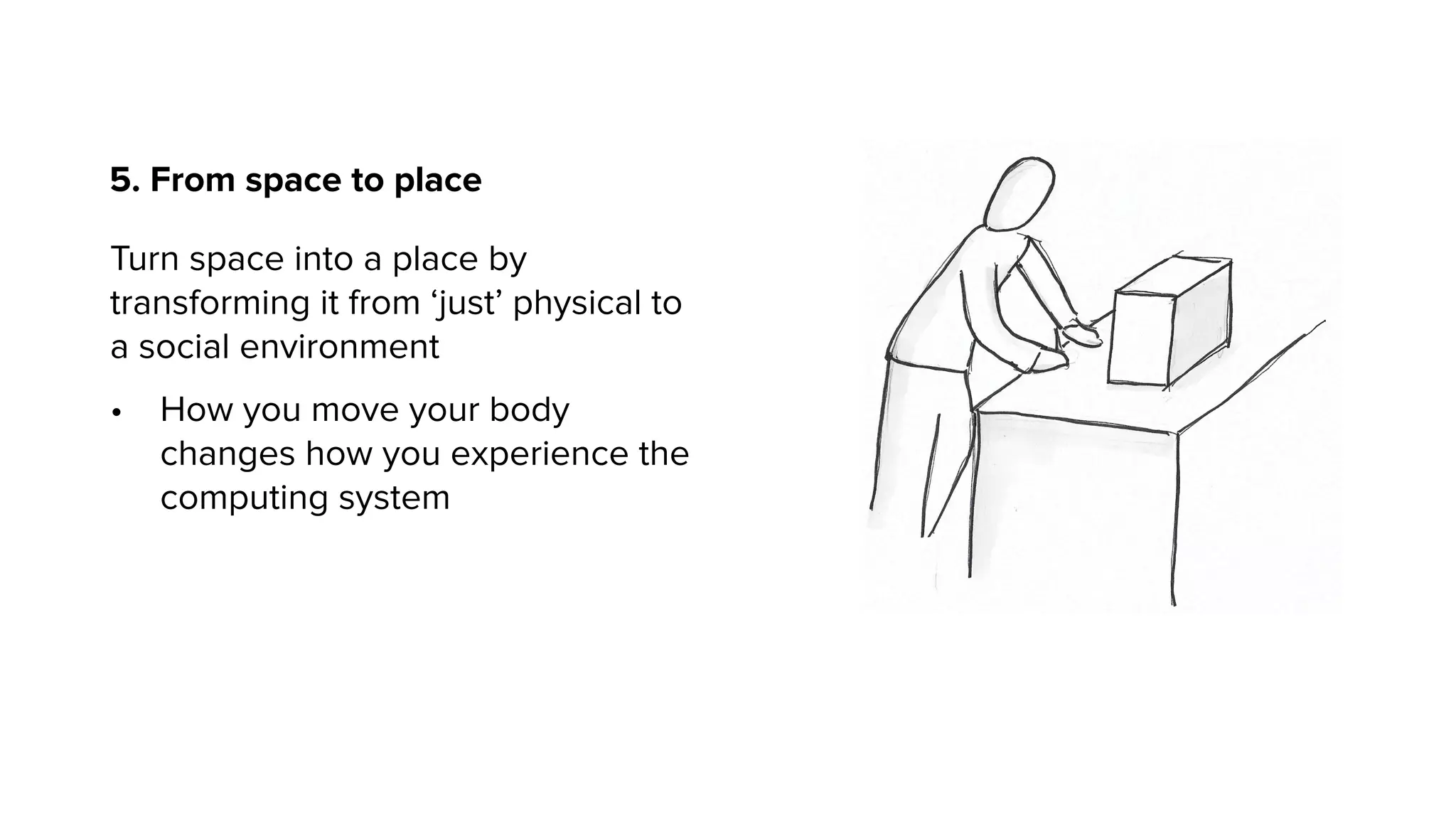 5. From space to place

Turn space into a place by transforming it from ‘just’ physical to a social environment

• How you move your body changes how you experience the computing system