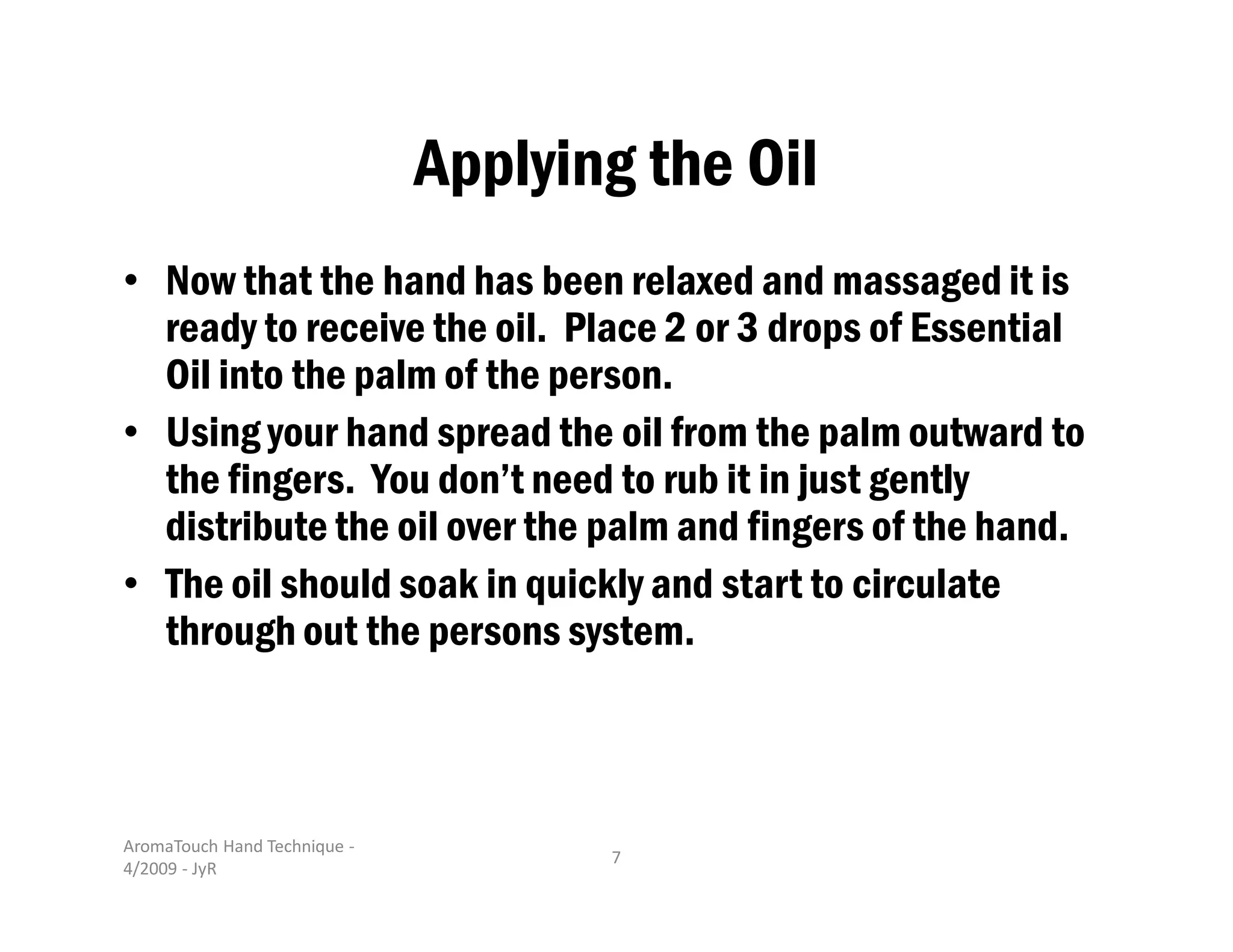 Applying the Oil

• Now that the hand has been relaxed and massaged it is ready to receive the oil.  Place 2 or 3 drops of Essential Oil into the palm of the person.

• Using your hand spread the oil from the palm outward to the fingers.  You don't need to rub it in just gently distribute the oil over the palm and fingers of the hand.

• The oil should soak in quickly and start to circulate through out the persons system.

AromaTouch Hand Technique - 4/2009 - JyR

7