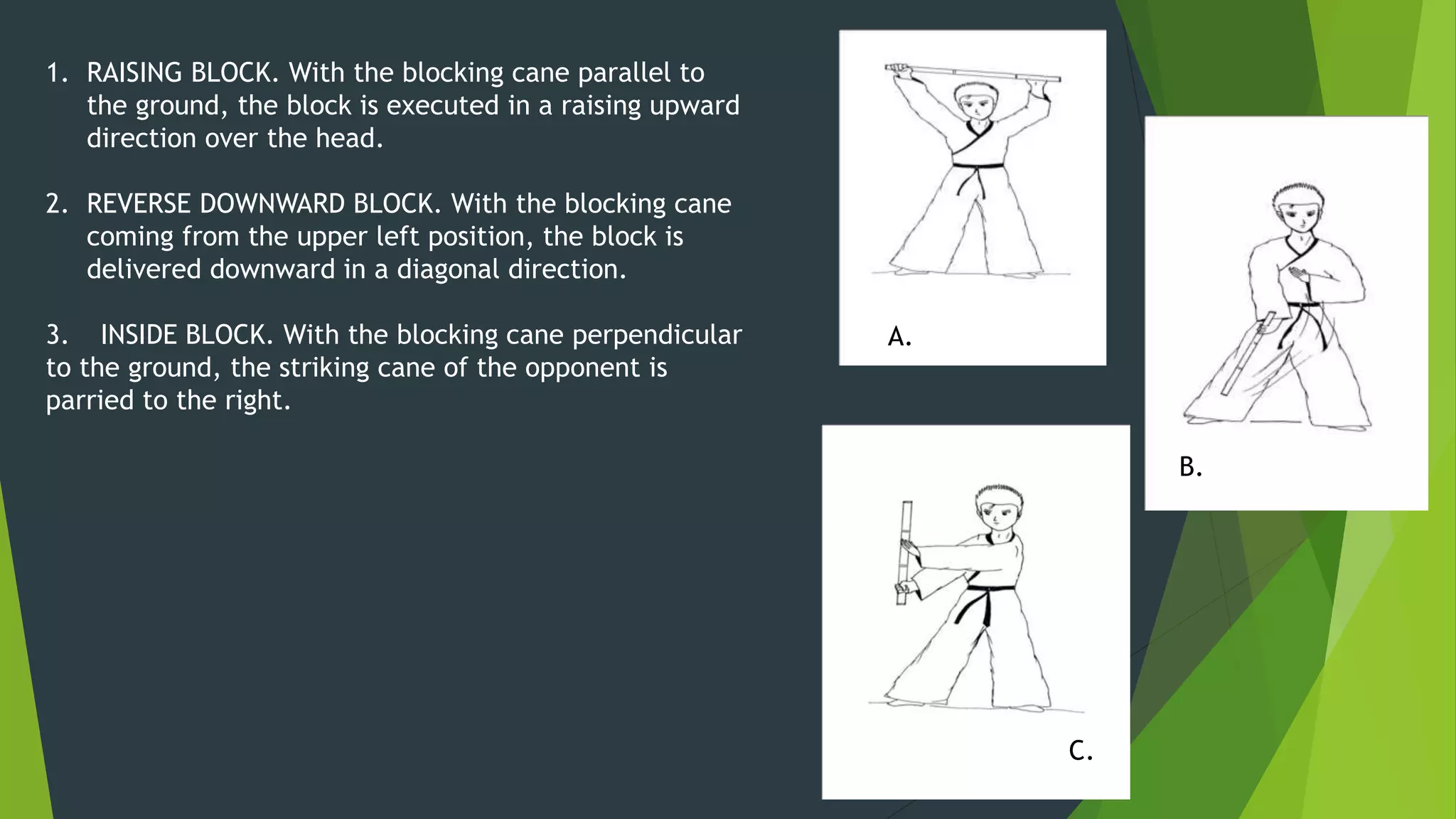 1. RAISING BLOCK. With the blocking cane parallel to the ground, the block is executed in a raising upward direction over the head.

2. REVERSE DOWNWARD BLOCK. With the blocking cane coming from the upper left position, the block is delivered downward in a diagonal direction.

3. INSIDE BLOCK. With the blocking cane perpendicular to the ground, the striking cane of the opponent is parried to the right.

A.

B.

C.