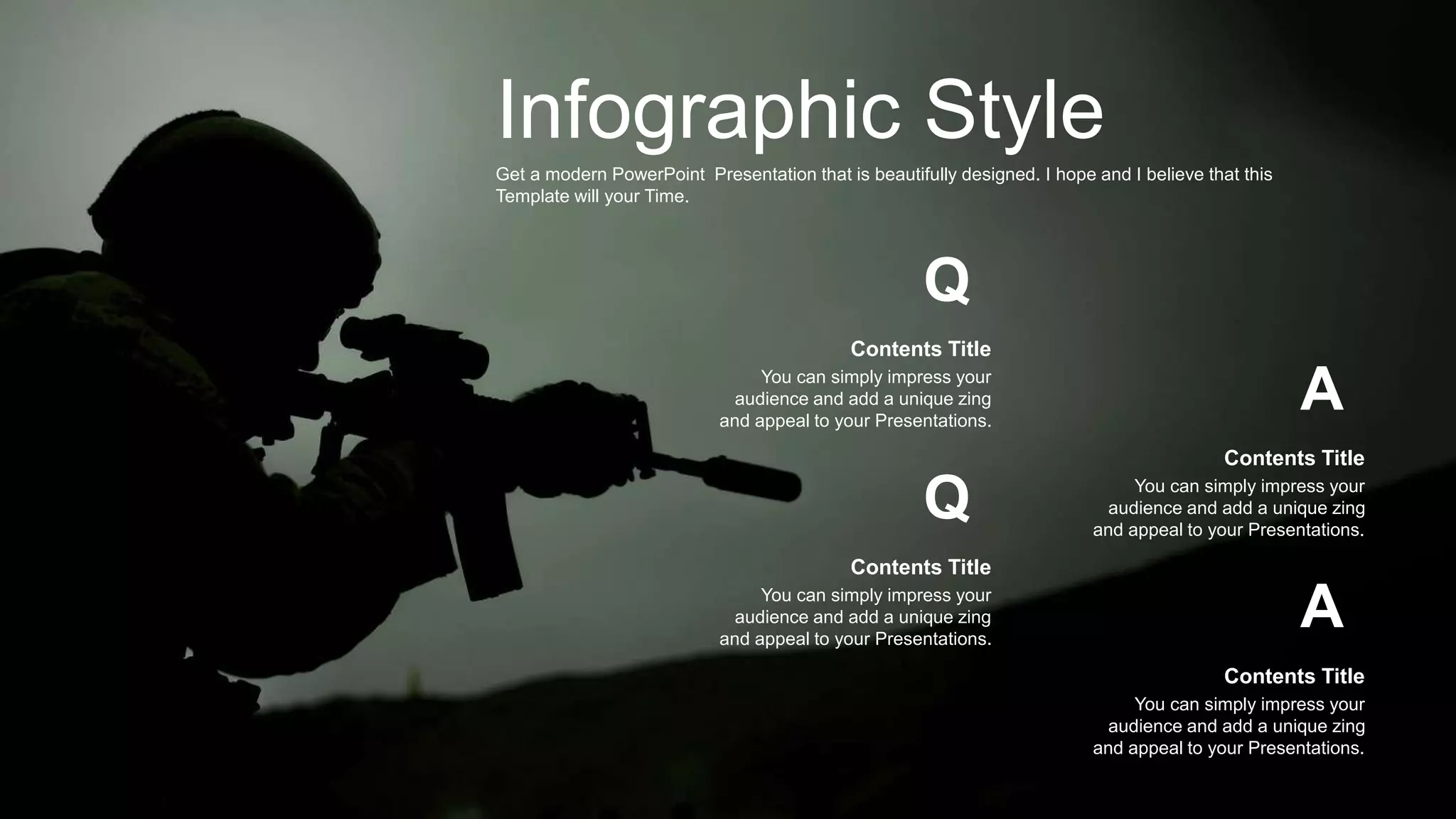 Infographic Style

Get a modern PowerPoint  Presentation that is beautifully designed. I hope and I believe that this Template will your Time.

Q

Contents Title
You can simply impress your audience and add a unique zing and appeal to your Presentations.

Q

Contents Title
You can simply impress your audience and add a unique zing and appeal to your Presentations.

A

Contents Title
You can simply impress your audience and add a unique zing and appeal to your Presentations.

A

Contents Title
You can simply impress your audience and add a unique zing and appeal to your Presentations.