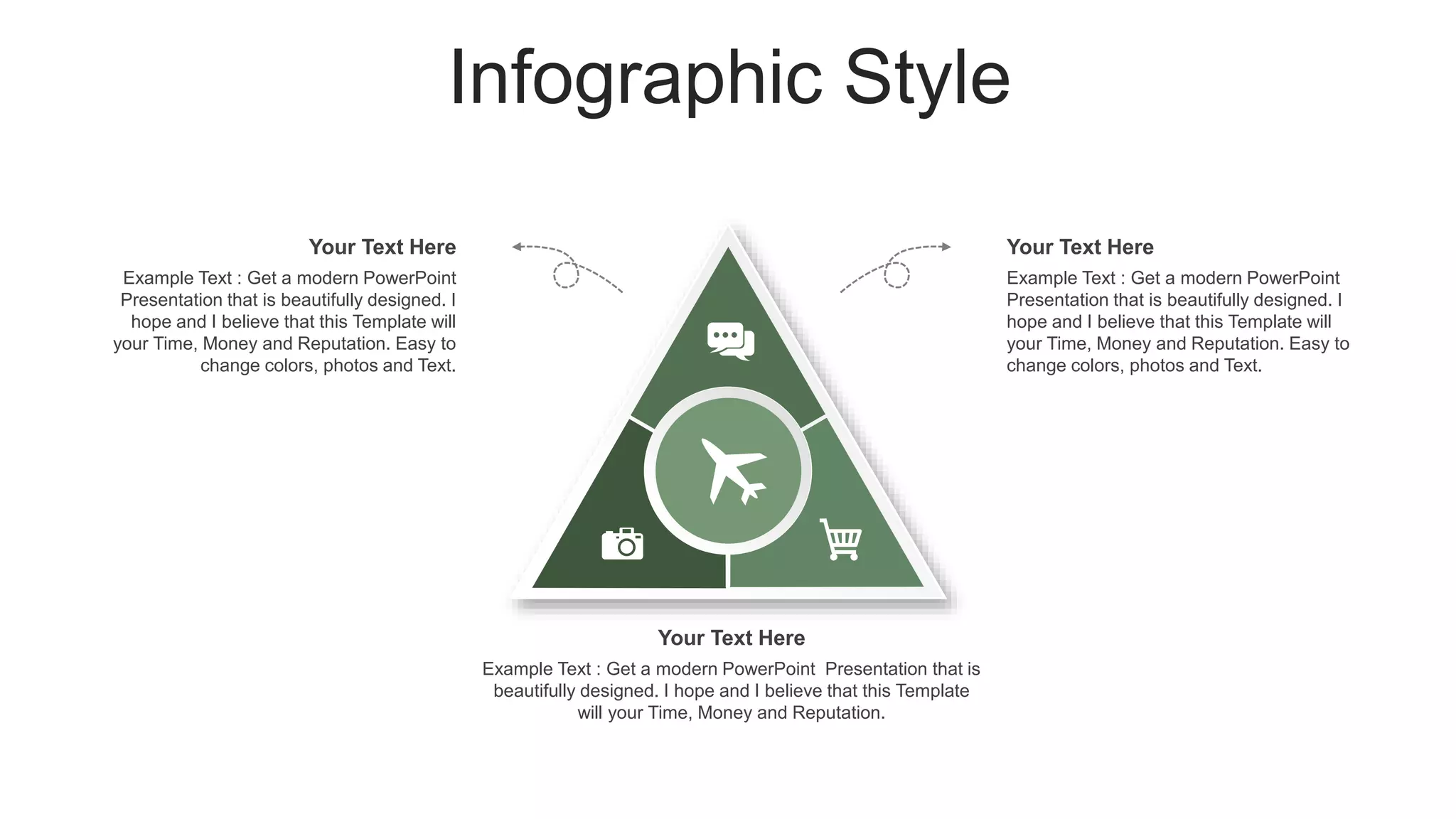 Infographic Style

Your Text Here

Example Text : Get a modern PowerPoint Presentation that is beautifully designed. I hope and I believe that this Template will your Time, Money and Reputation. Easy to change colors, photos and Text.

Your Text Here

Example Text : Get a modern PowerPoint Presentation that is beautifully designed. I hope and I believe that this Template will your Time, Money and Reputation. Easy to change colors, photos and Text.

Your Text Here

Example Text : Get a modern PowerPoint Presentation that is beautifully designed. I hope and I believe that this Template will your Time, Money and Reputation.