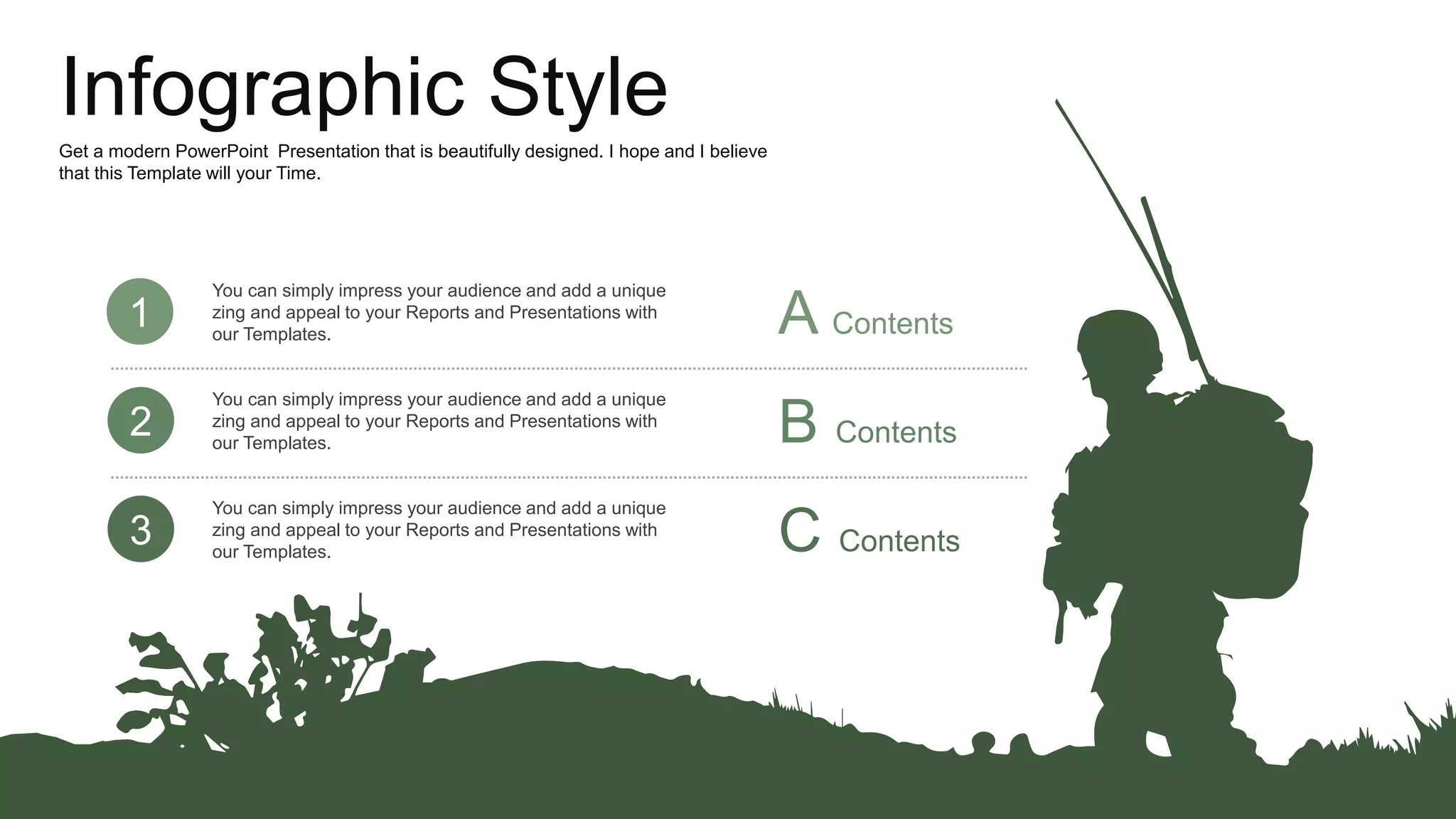 Infographic Style

Get a modern PowerPoint Presentation that is beautifully designed. I hope and I believe that this Template will your Time.

1

You can simply impress your audience and add a unique zing and appeal to your Reports and Presentations with our Templates.

A Contents

2

You can simply impress your audience and add a unique zing and appeal to your Reports and Presentations with our Templates.

B Contents

3

You can simply impress your audience and add a unique zing and appeal to your Reports and Presentations with our Templates.

C Contents