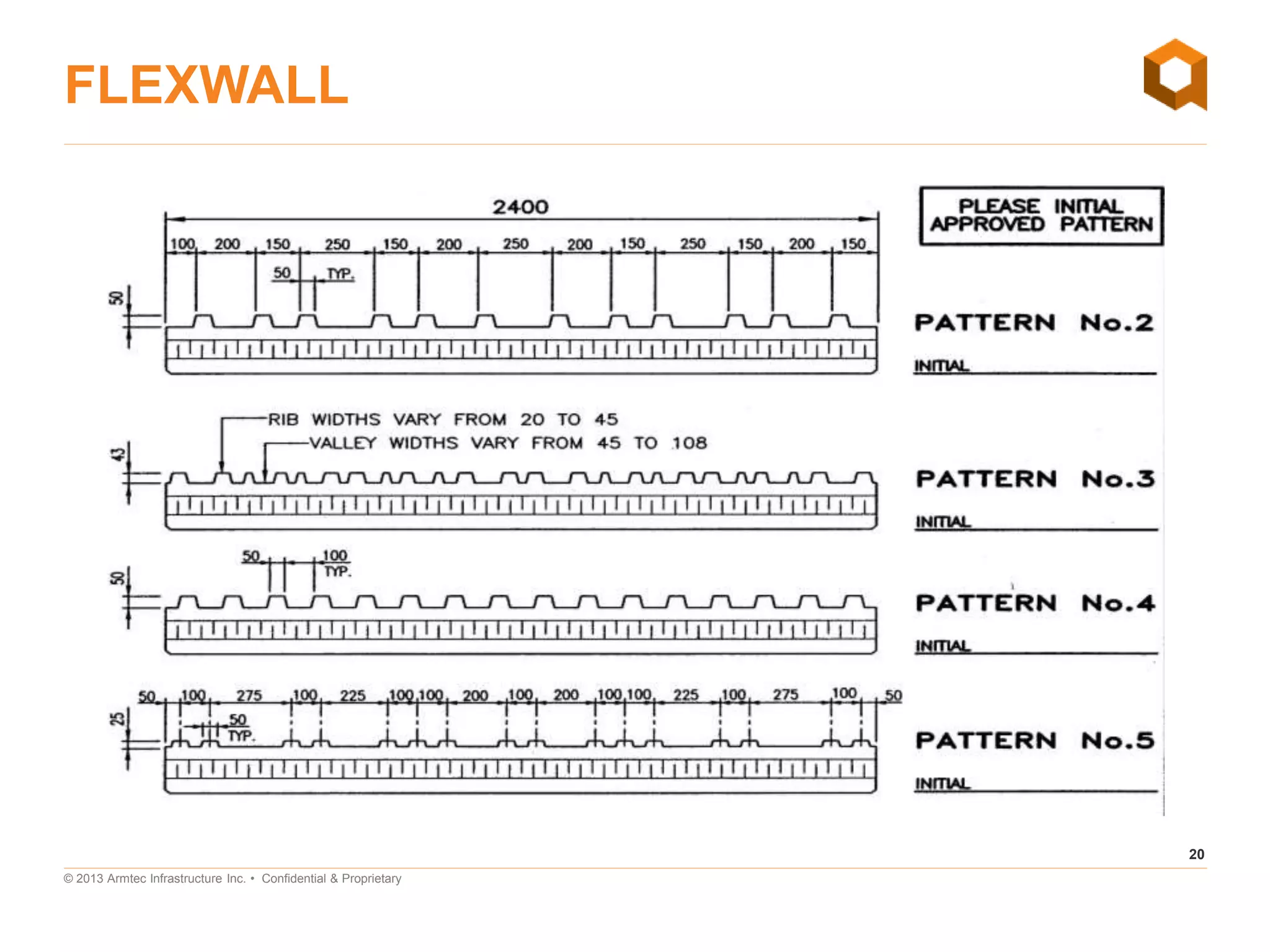 FLEXWALL

2400

100 200 150 250 150 200 250 200 150 250 150 200 150

50 TYP.

50

PLEASE INITIAL APPROVED PATTERN

PATTERN No.2

INITIAL

RIB WIDTHS VARY FROM 20 TO 45
VALLEY WIDTHS VARY FROM 45 TO 108

43

PATTERN No.3

INITIAL

50 100 TYP.

50

PATTERN No.4

INITIAL

50 100 275 100 225 100 100 200 100 200 100 100 225 100 275 100 50

50 TYP.

25

PATTERN No.5

INITIAL

20

© 2013 Armtec Infrastructure Inc. • Confidential & Proprietary