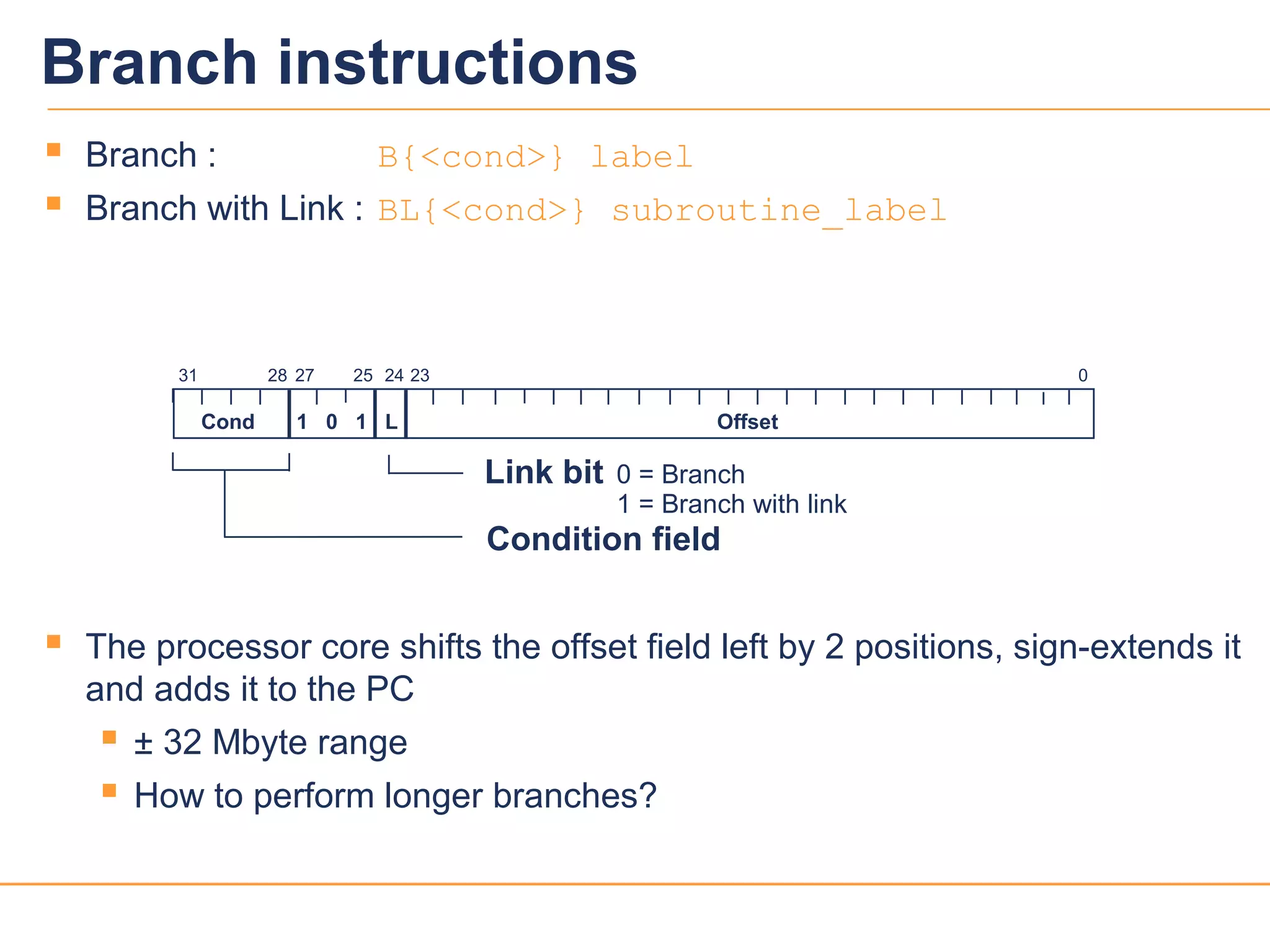 Branch instructions

Branch : B{<cond>} label

Branch with Link : BL{<cond>} subroutine_label

31 28 27 25 24 23 0

Cond 1 0 1 L Offset

Link bit 0 = Branch
1 = Branch with link

Condition field

The processor core shifts the offset field left by 2 positions, sign-extends it and adds it to the PC

± 32 Mbyte range

How to perform longer branches?