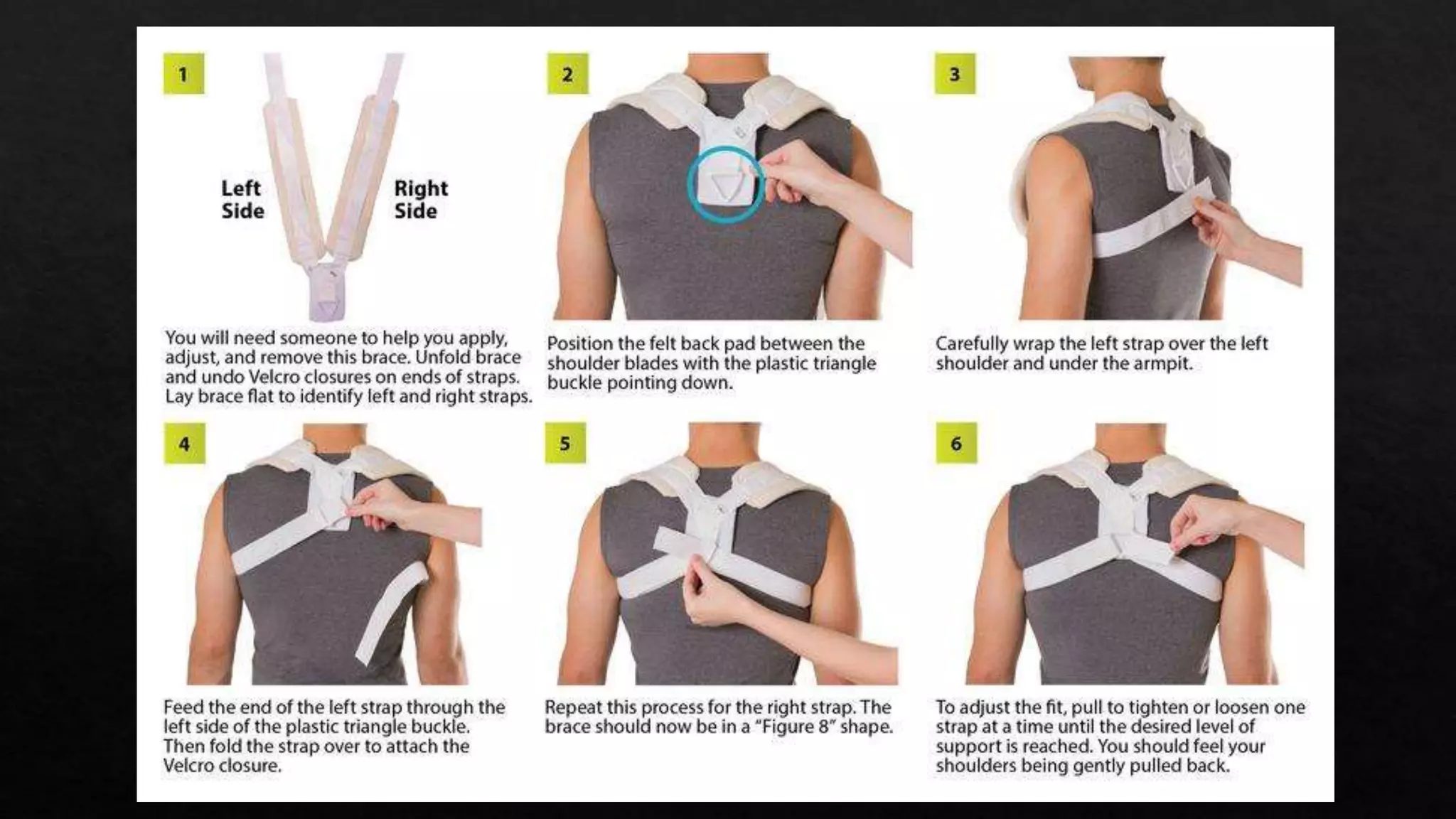 1

Left Side

Right Side

You will need someone to help you apply, adjust, and remove this brace. Unfold brace and undo Velcro closures on ends of straps. Lay brace flat to identify left and right straps.

2

Position the felt back pad between the shoulder blades with the plastic triangle buckle pointing down.

3

Carefully wrap the left strap over the left shoulder and under the armpit.

4

Feed the end of the left strap through the left side of the plastic triangle buckle. Then fold the strap over to attach the Velcro closure.

5

Repeat this process for the right strap. The brace should now be in a "Figure 8" shape.

6

To adjust the fit, pull to tighten or loosen one strap at a time until the desired level of support is reached. You should feel your shoulders being gently pulled back.