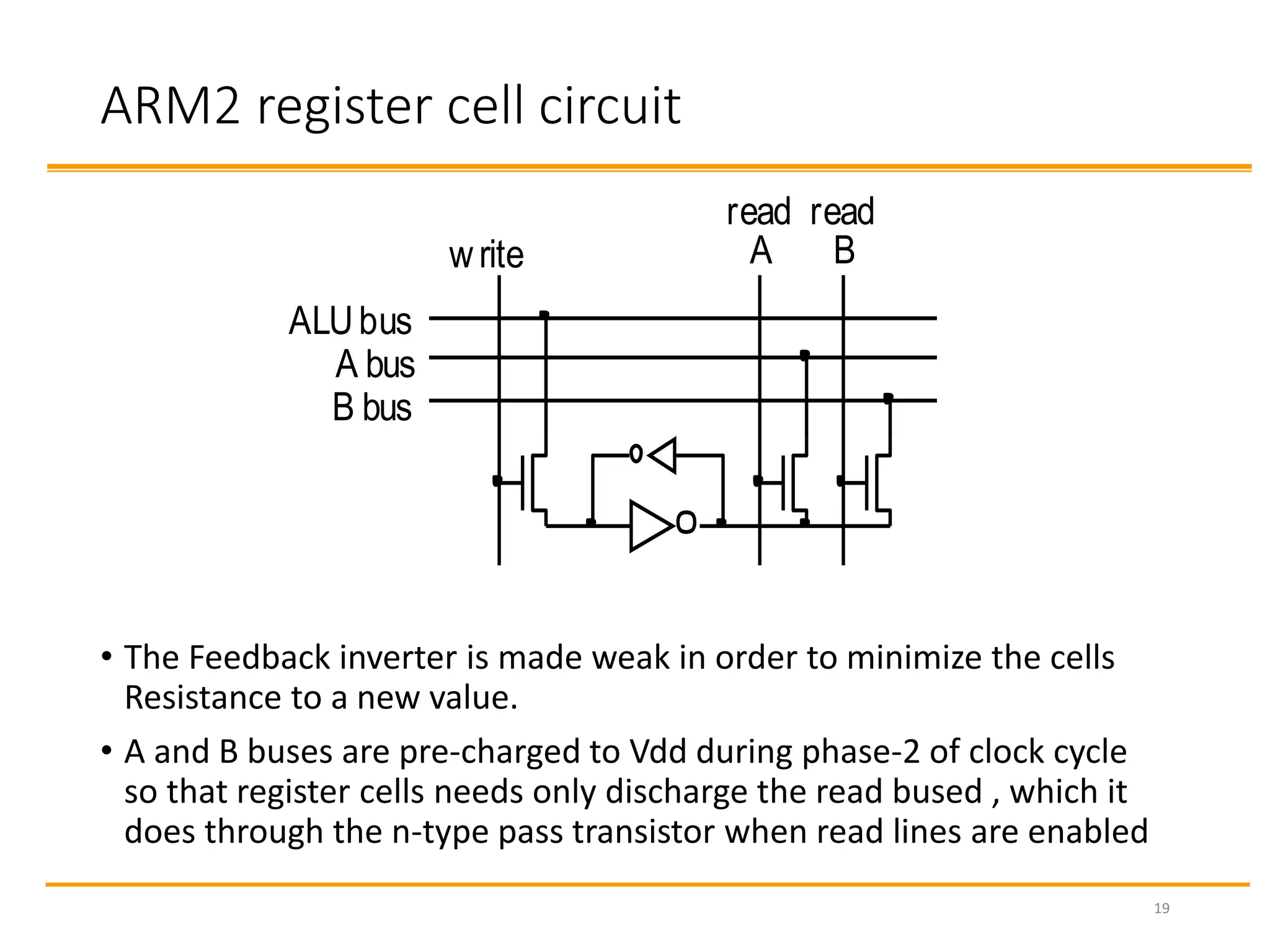 ARM2 register cell circuit

write

read A

read B

ALU bus

A bus

B bus

• The Feedback inverter is made weak in order to minimize the cells Resistance to a new value.

• A and B buses are pre-charged to Vdd during phase-2 of clock cycle so that register cells needs only discharge the read bused , which it does through the n-type pass transistor when read lines are enabled

19