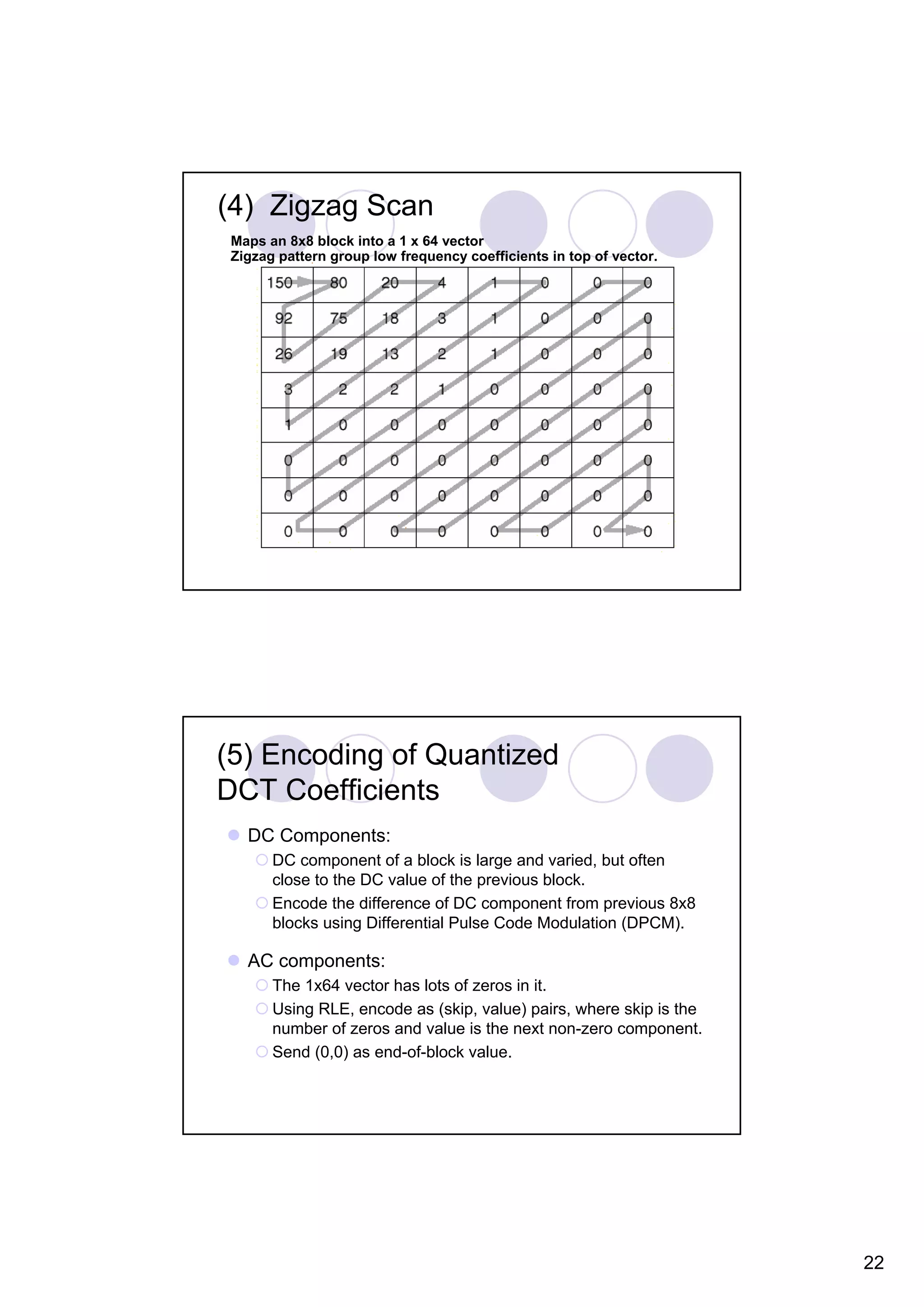 (4) Zigzag Scan

Maps an 8x8 block into a 1 x 64 vector
Zigzag pattern group low frequency coefficients in top of vector.

| 150 | 80 | 20 | 4 | 1 | 0 | 0 | 0 |
|---|---|---|---|---|---|---|---|
| 92 | 75 | 18 | 3 | 1 | 0 | 0 | 0 |
| 26 | 19 | 13 | 2 | 1 | 0 | 0 | 0 |
| 3 | 2 | 2 | 1 | 0 | 0 | 0 | 0 |
| 1 | 0 | 0 | 0 | 0 | 0 | 0 | 0 |
| 0 | 0 | 0 | 0 | 0 | 0 | 0 | 0 |
| 0 | 0 | 0 | 0 | 0 | 0 | 0 | 0 |
| 0 | 0 | 0 | 0 | 0 | 0 | 0 | 0 |

(5) Encoding of Quantized DCT Coefficients

DC Components:
DC component of a block is large and varied, but often close to the DC value of the previous block.
Encode the difference of DC component from previous 8x8 blocks using Differential Pulse Code Modulation (DPCM).

AC components:
The 1x64 vector has lots of zeros in it.
Using RLE, encode as (skip, value) pairs, where skip is the number of zeros and value is the next non-zero component.
Send (0,0) as end-of-block value.

22