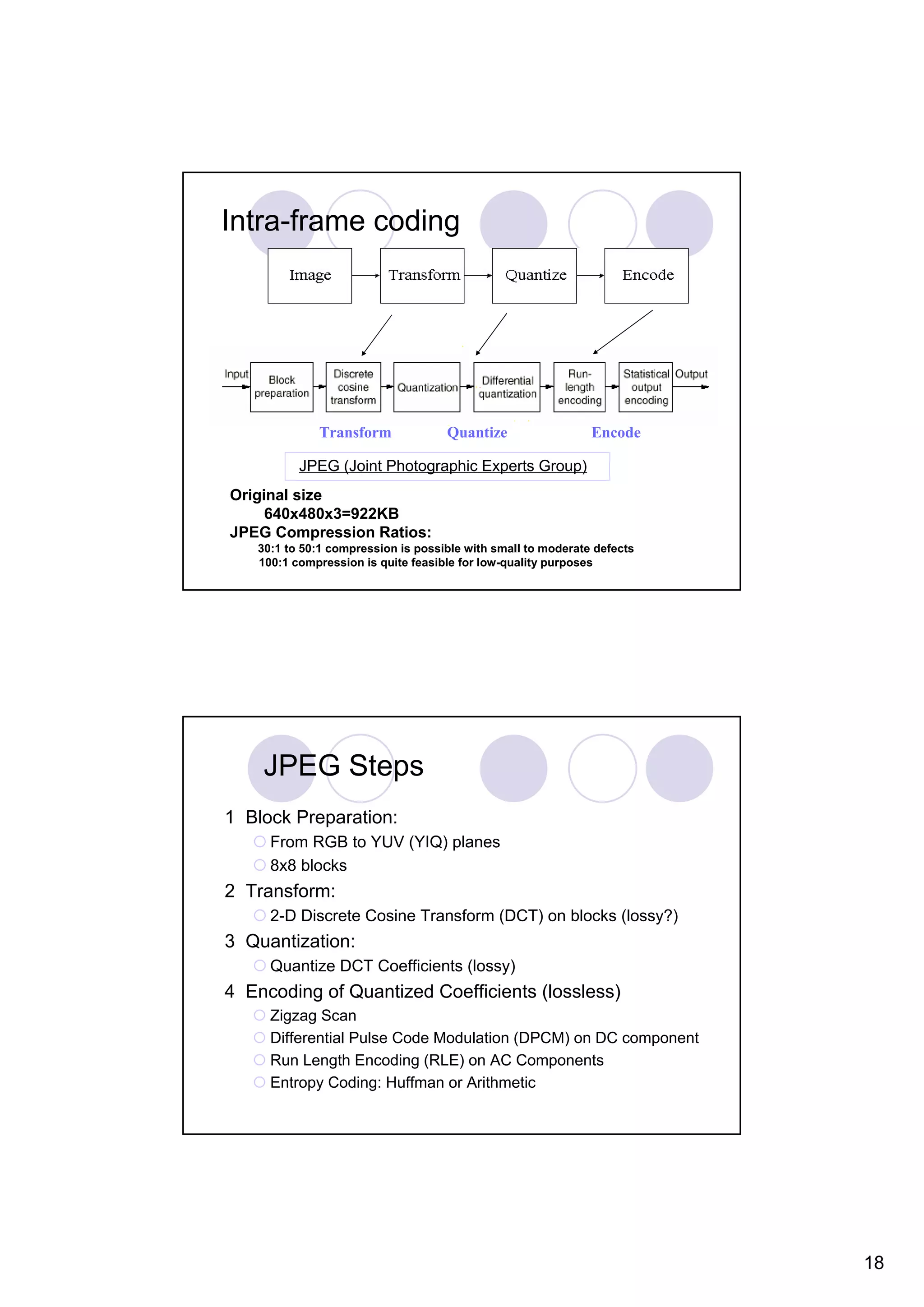 Intra-frame coding

Image

Transform

Quantize

Encode

Input

Block preparation

Discrete cosine transform

Quantization

Differential quantization

Run-length encoding

Statistical output encoding

Output

Transform

Quantize

Encode

JPEG (Joint Photographic Experts Group)

Original size
640x480x3=922KB
JPEG Compression Ratios:
30:1 to 50:1 compression is possible with small to moderate defects
100:1 compression is quite feasible for low-quality purposes

JPEG Steps

1 Block Preparation:
From RGB to YUV (YIQ) planes
8x8 blocks
2 Transform:
2-D Discrete Cosine Transform (DCT) on blocks (lossy?)
3 Quantization:
Quantize DCT Coefficients (lossy)
4 Encoding of Quantized Coefficients (lossless)
Zigzag Scan
Differential Pulse Code Modulation (DPCM) on DC component
Run Length Encoding (RLE) on AC Components
Entropy Coding: Huffman or Arithmetic

18