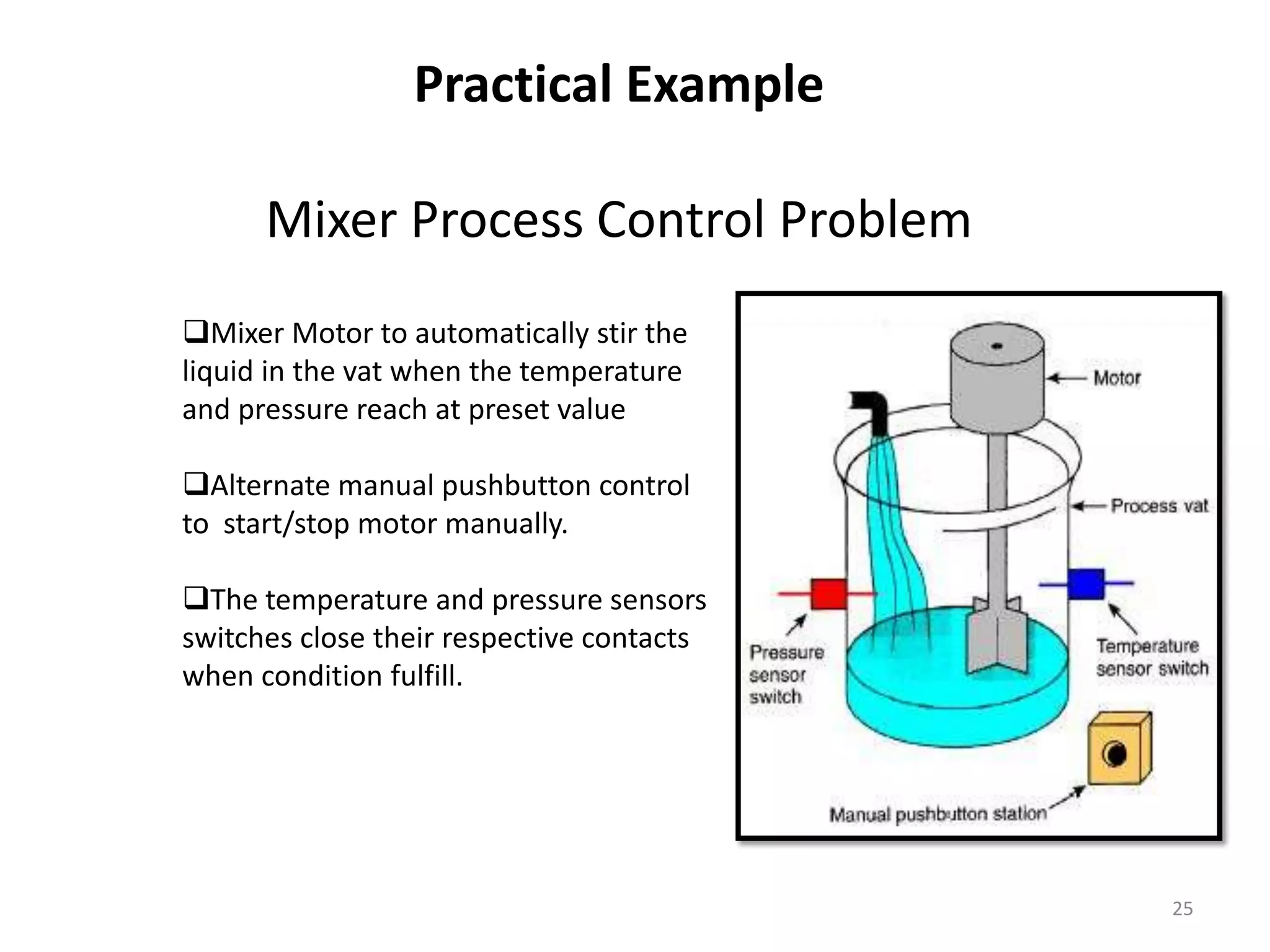 Practical Example

Mixer Process Control Problem

❑Mixer Motor to automatically stir the liquid in the vat when the temperature and pressure reach at preset value

❑Alternate manual pushbutton control to start/stop motor manually.

❑The temperature and pressure sensors switches close their respective contacts when condition fulfill.

Motor
Process vat
Pressure sensor switch
Temperature sensor switch
Manual pushbutton station

25