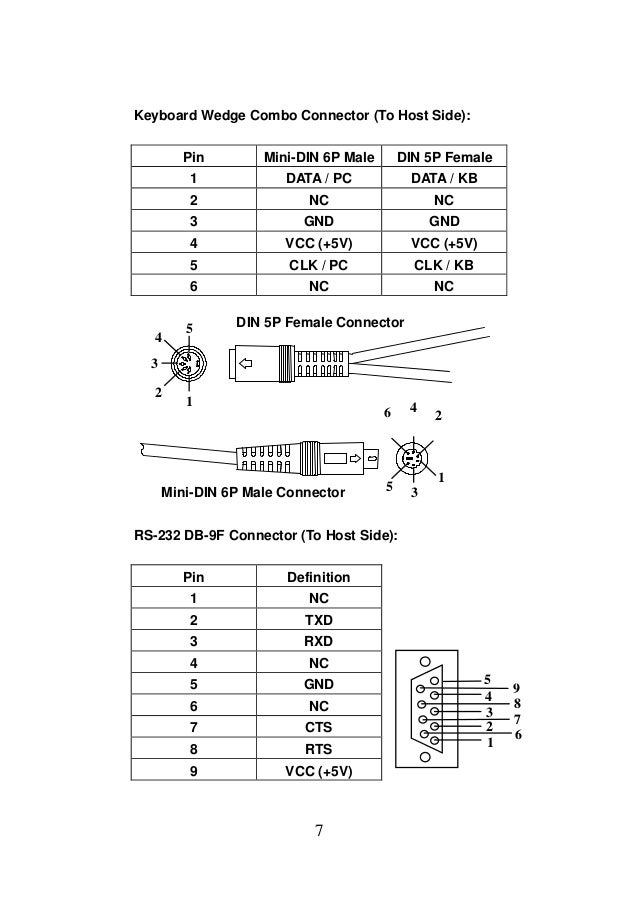 Keyboard Wedge Combo Connector (To Host Side):

| Pin | Mini-DIN 6P Male | DIN 5P Female |
|---|---|---|
| 1 | DATA / PC | DATA / KB |
| 2 | NC | NC |
| 3 | GND | GND |
| 4 | VCC (+5V) | VCC (+5V) |
| 5 | CLK / PC | CLK / KB |
| 6 | NC | NC |

DIN 5P Female Connector

5
4
3
2
1

6 4 2
1
5 3

Mini-DIN 6P Male Connector

RS-232 DB-9F Connector (To Host Side):

| Pin | Definition |
|---|---|
| 1 | NC |
| 2 | TXD |
| 3 | RXD |
| 4 | NC |
| 5 | GND |
| 6 | NC |
| 7 | CTS |
| 8 | RTS |
| 9 | VCC (+5V) |

5
9
4
8
3
7
2
6
1

7