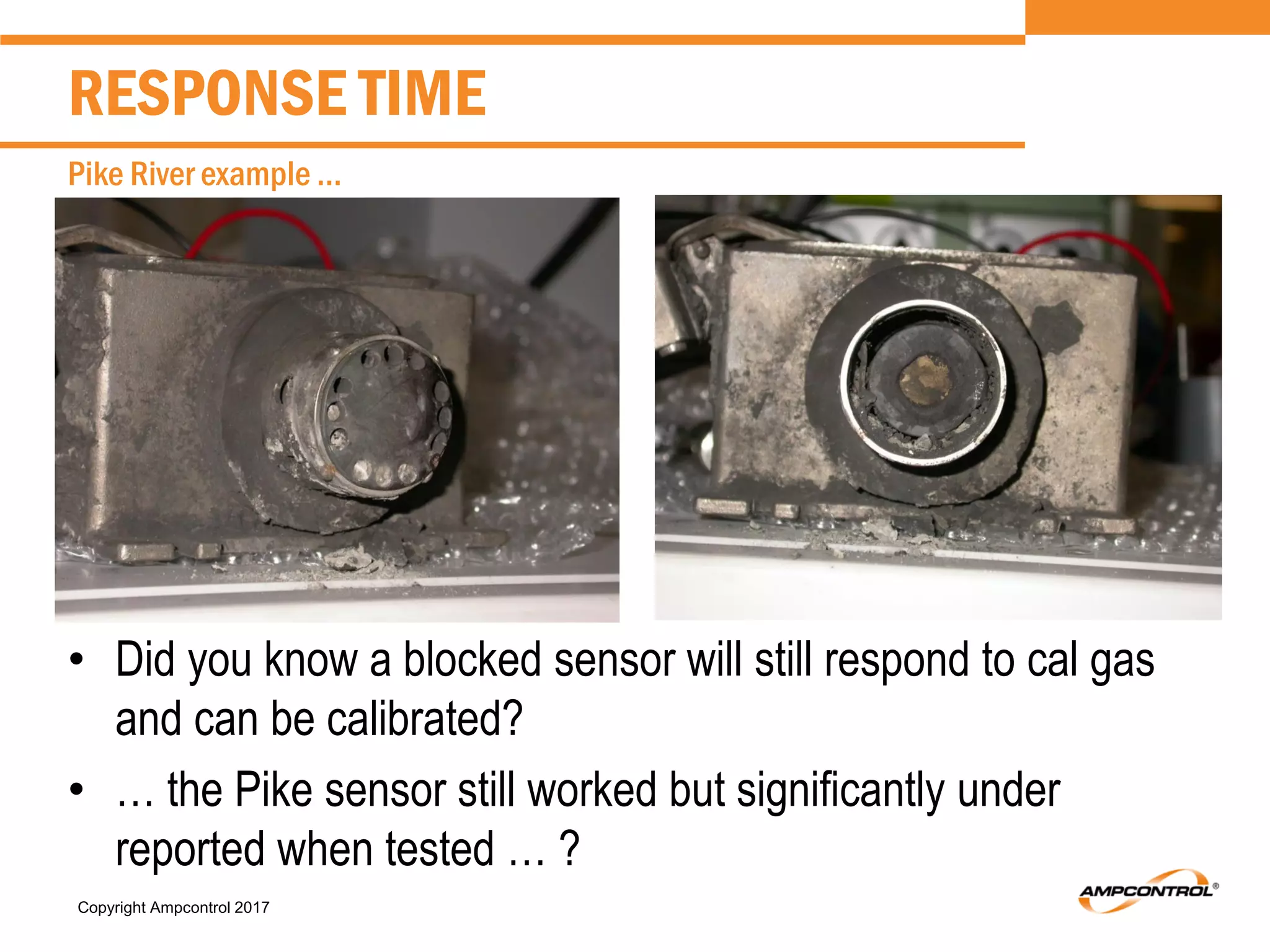 RESPONSE TIME

Pike River example ...

• Did you know a blocked sensor will still respond to cal gas and can be calibrated?

• … the Pike sensor still worked but significantly under reported when tested … ?

Copyright Ampcontrol 2017

AMPCONTROL®