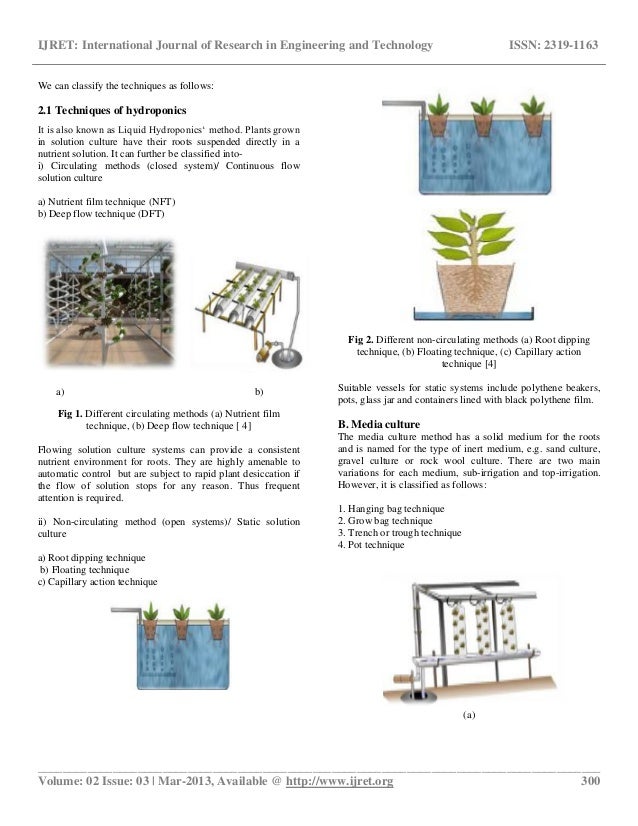 IJRET: International Journal of Research in Engineering and Technology ISSN: 2319-1163

We can classify the techniques as follows:

2.1 Techniques of hydroponics

It is also known as Liquid Hydroponics' method. Plants grown in solution culture have their roots suspended directly in a nutrient solution. It can further be classified into-
i) Circulating methods (closed system)/ Continuous flow solution culture

a) Nutrient film technique (NFT)
b) Deep flow technique (DFT)

a) b)

Fig 1. Different circulating methods (a) Nutrient film technique, (b) Deep flow technique [ 4]

Flowing solution culture systems can provide a consistent nutrient environment for roots. They are highly amenable to automatic control but are subject to rapid plant desiccation if the flow of solution stops for any reason. Thus frequent attention is required.

ii) Non-circulating method (open systems)/ Static solution culture

a) Root dipping technique
b) Floating technique
c) Capillary action technique

Fig 2. Different non-circulating methods (a) Root dipping technique, (b) Floating technique, (c) Capillary action technique [4]

Suitable vessels for static systems include polythene beakers, pots, glass jar and containers lined with black polythene film.

B. Media culture

The media culture method has a solid medium for the roots and is named for the type of inert medium, e.g. sand culture, gravel culture or rock wool culture. There are two main variations for each medium, sub-irrigation and top-irrigation. However, it is classified as follows:

1. Hanging bag technique
2. Grow bag technique
3. Trench or trough technique
4. Pot technique

(a)

Volume: 02 Issue: 03 | Mar-2013, Available @ http://www.ijret.org 300