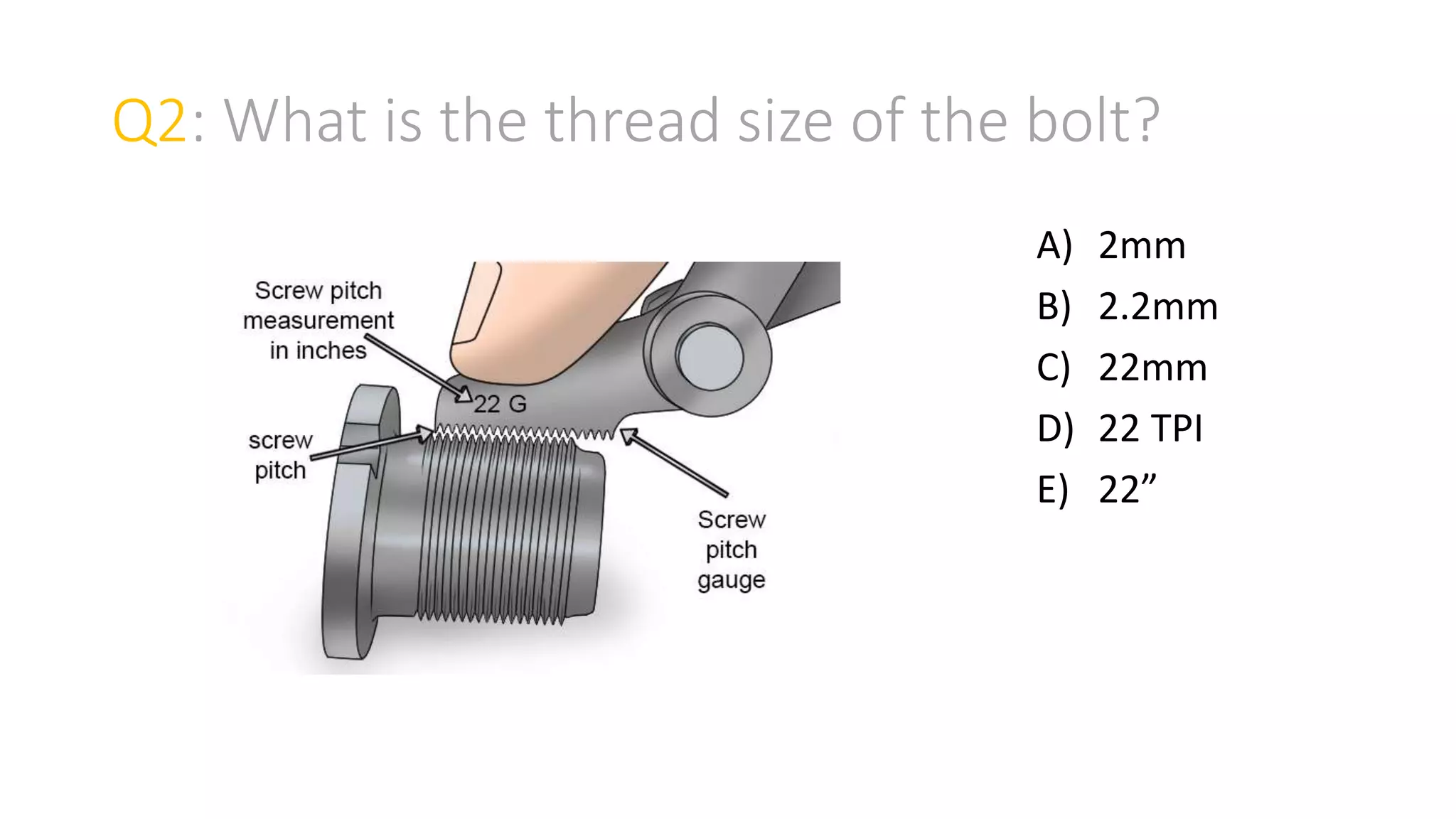 Q2: What is the thread size of the bolt?

Screw pitch measurement in inches

22 G

screw pitch

Screw pitch gauge

A) 2mm
B) 2.2mm
C) 22mm
D) 22 TPI
E) 22”