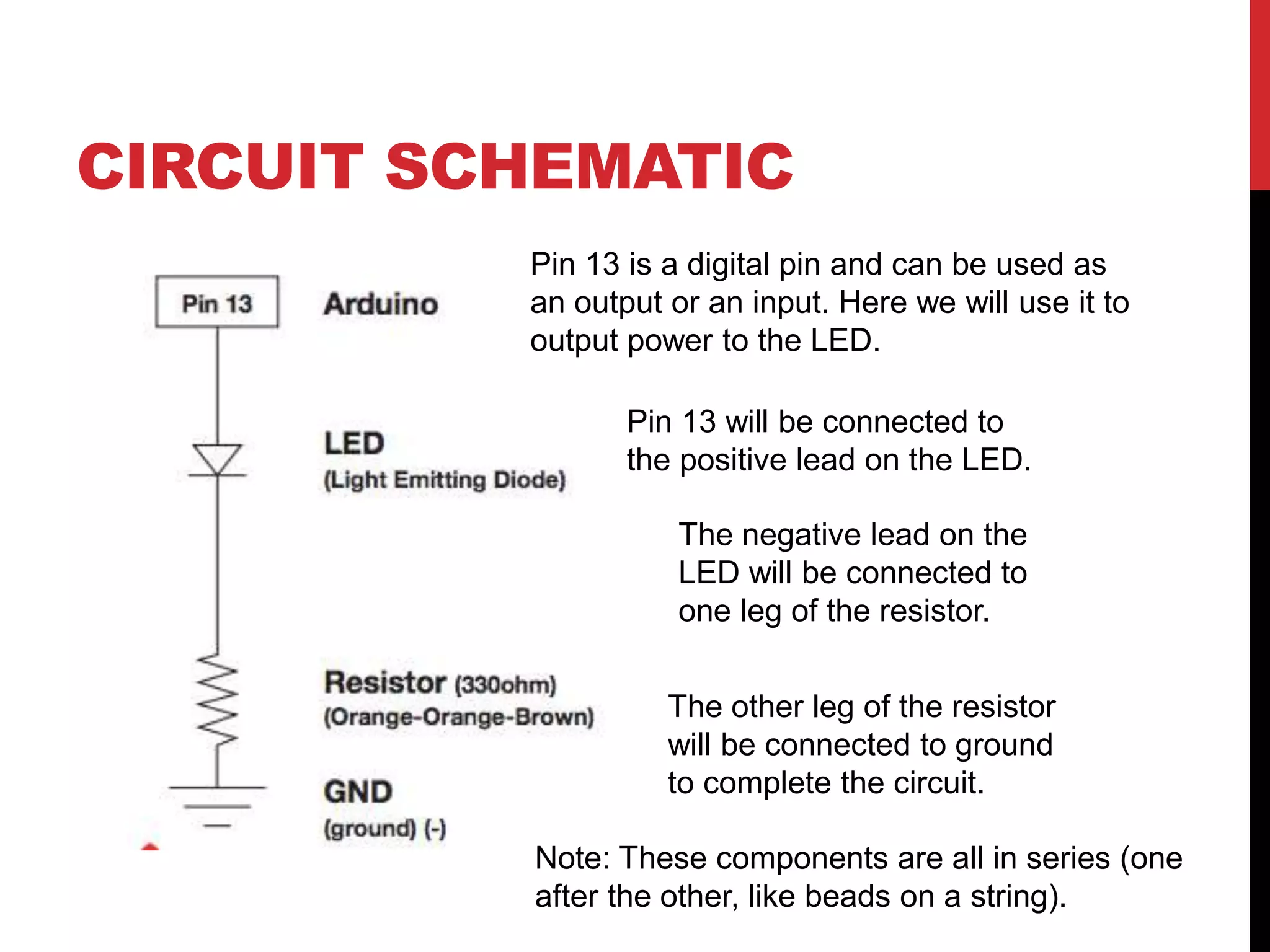 CIRCUIT SCHEMATIC

Pin 13

Arduino

LED
(Light Emitting Diode)

Resistor (330ohm)
(Orange-Orange-Brown)

GND
(ground) (-)

Pin 13 is a digital pin and can be used as an output or an input. Here we will use it to output power to the LED.

Pin 13 will be connected to the positive lead on the LED.

The negative lead on the LED will be connected to one leg of the resistor.

The other leg of the resistor will be connected to ground to complete the circuit.

Note: These components are all in series (one after the other, like beads on a string).