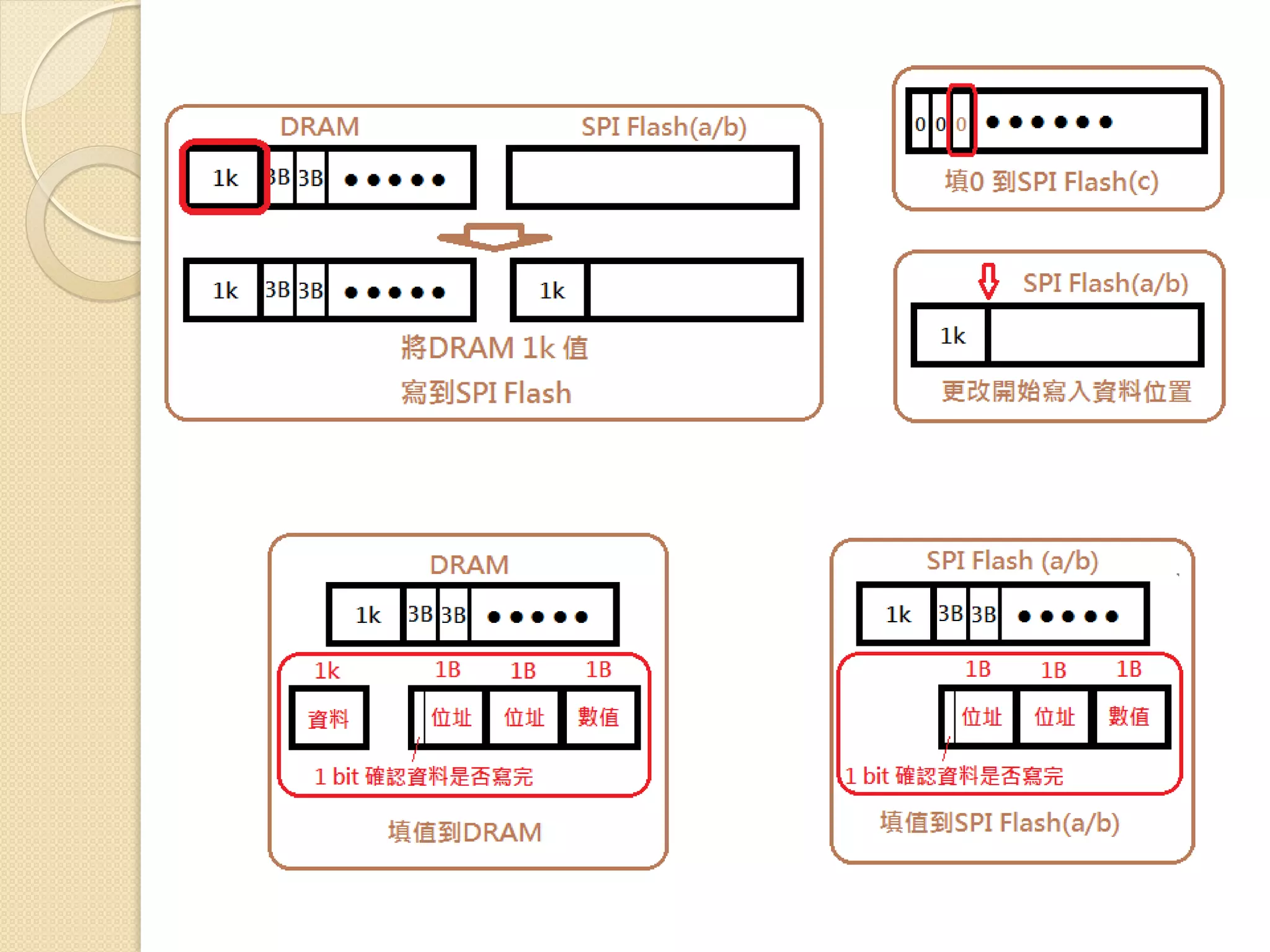 DRAM

SPI Flash(a/b)

1k 3B 3B ●●●●●

1k 3B 3B ●●●●●

1k

將DRAM 1k 值
寫到SPI Flash

0 0 0 ●●●●●●

填0 到SPI Flash(c)

SPI Flash(a/b)

1k

更改開始寫入資料位置

DRAM

1k 3B 3B ●●●●●

1k 1B 1B 1B

資料 位址 位址 數值

1 bit 確認資料是否寫完

填值到DRAM

SPI Flash (a/b)

1k 3B 3B ●●●●●

1B 1B 1B

位址 位址 數值

1 bit 確認資料是否寫完

填值到SPI Flash(a/b)