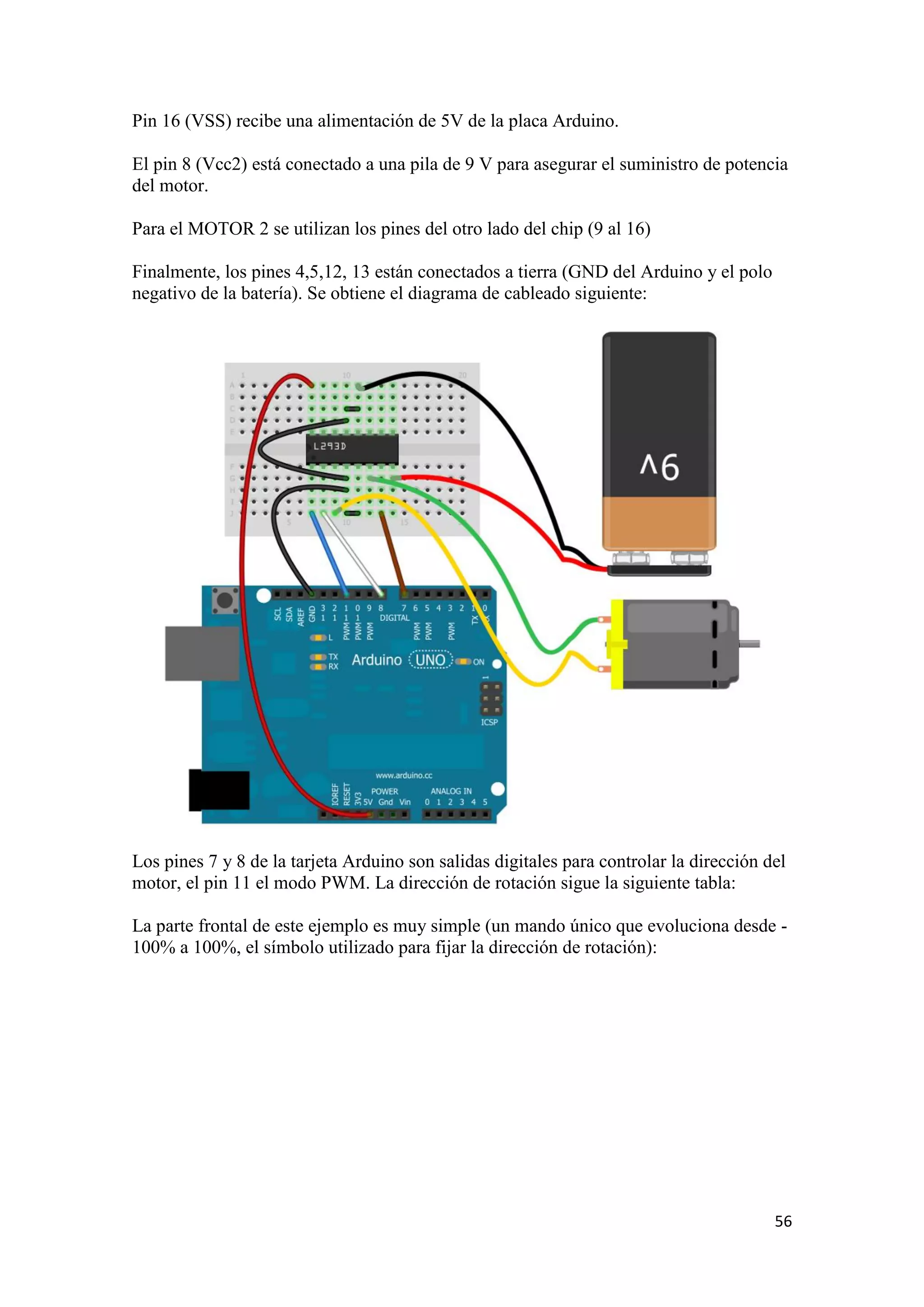 Pin 16 (VSS) recibe una alimentación de 5V de la placa Arduino.

El pin 8 (Vcc2) está conectado a una pila de 9 V para asegurar el suministro de potencia del motor.

Para el MOTOR 2 se utilizan los pines del otro lado del chip (9 al 16)

Finalmente, los pines 4,5,12, 13 están conectados a tierra (GND del Arduino y el polo negativo de la batería). Se obtiene el diagrama de cableado siguiente:

L293D

9V

SCL SDA AREF GND 13 12 11 10 9 8 7 6 5 4 3 2 1 0 DIGITAL PWM PWM PWM PWM PWM PWM TX RX

L

TX RX

Arduino UNO ON

ICSP

www.arduino.cc

IOREF RESET 3V3 5V Gnd Vin POWER

ANALOG IN 0 1 2 3 4 5

Los pines 7 y 8 de la tarjeta Arduino son salidas digitales para controlar la dirección del motor, el pin 11 el modo PWM. La dirección de rotación sigue la siguiente tabla:

La parte frontal de este ejemplo es muy simple (un mando único que evoluciona desde -100% a 100%, el símbolo utilizado para fijar la dirección de rotación):

56