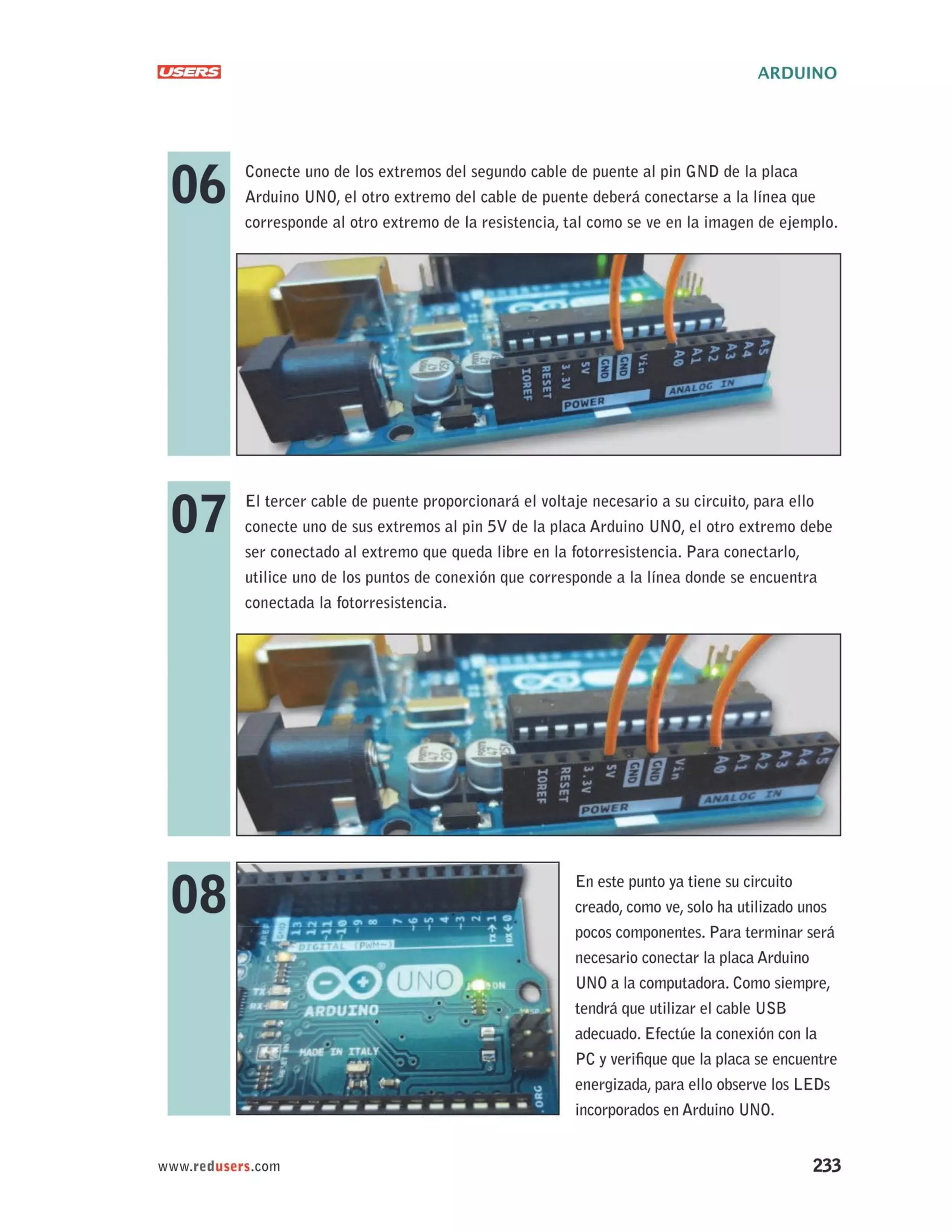 USERS

ARDUINO

06

Conecte uno de los extremos del segundo cable de puente al pin GND de la placa Arduino UNO, el otro extremo del cable de puente deberá conectarse a la línea que corresponde al otro extremo de la resistencia, tal como se ve en la imagen de ejemplo.

IOREF RESET 3.3V 5V GND GND Vin A0 A1 A2 A3 A4 A5
POWER ANALOG IN

07

El tercer cable de puente proporcionará el voltaje necesario a su circuito, para ello conecte uno de sus extremos al pin 5V de la placa Arduino UNO, el otro extremo debe ser conectado al extremo que queda libre en la fotorresistencia. Para conectarlo, utilice uno de los puntos de conexión que corresponde a la línea donde se encuentra conectada la fotorresistencia.

IOREF RESET 3.3V 5V GND GND Vin A0 A1 A2 A3 A4 A5
POWER ANALOG IN

08

AREF GND 13 12 ~11 ~10 ~9 8 7 ~6 ~5 4 ~3 2 TX→1 RX←0
DIGITAL (PWM~)
L TX RX
UNO ON
ARDUINO
MADE IN ITALY
.ORG

En este punto ya tiene su circuito creado, como ve, solo ha utilizado unos pocos componentes. Para terminar será necesario conectar la placa Arduino UNO a la computadora. Como siempre, tendrá que utilizar el cable USB adecuado. Efectúe la conexión con la PC y verifique que la placa se encuentre energizada, para ello observe los LEDs incorporados en Arduino UNO.

www.redusers.com

233