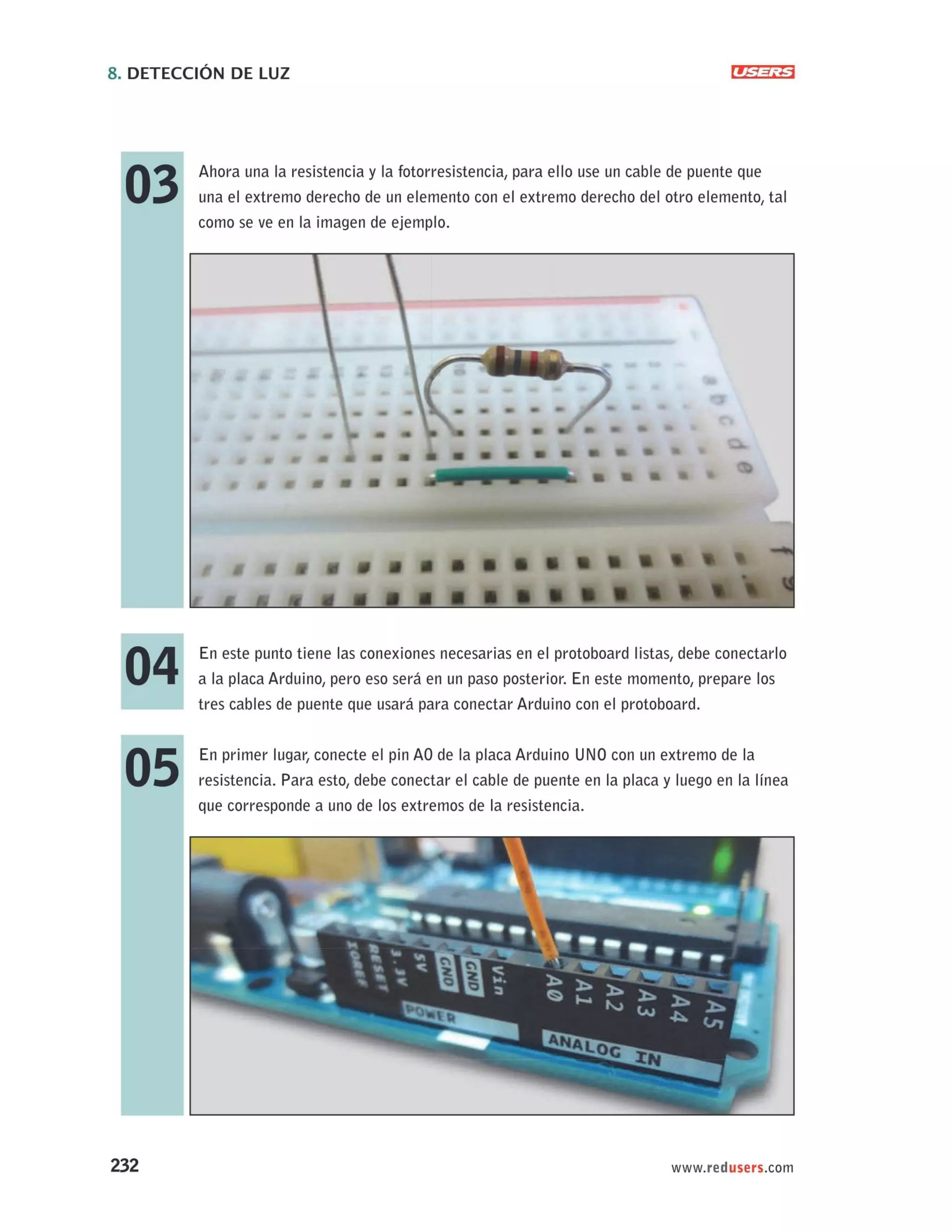 8. DETECCIÓN DE LUZ

USERS

03

Ahora una la resistencia y la fotorresistencia, para ello use un cable de puente que una el extremo derecho de un elemento con el extremo derecho del otro elemento, tal como se ve en la imagen de ejemplo.

a b c d e

f g

04

En este punto tiene las conexiones necesarias en el protoboard listas, debe conectarlo a la placa Arduino, pero eso será en un paso posterior. En este momento, prepare los tres cables de puente que usará para conectar Arduino con el protoboard.

05

En primer lugar, conecte el pin A0 de la placa Arduino UNO con un extremo de la resistencia. Para esto, debe conectar el cable de puente en la placa y luego en la línea que corresponde a uno de los extremos de la resistencia.

IOREF RESET 3.3V 5V GND GND Vin A0 A1 A2 A3 A4 A5

POWER

ANALOG IN

232

www.redusers.com