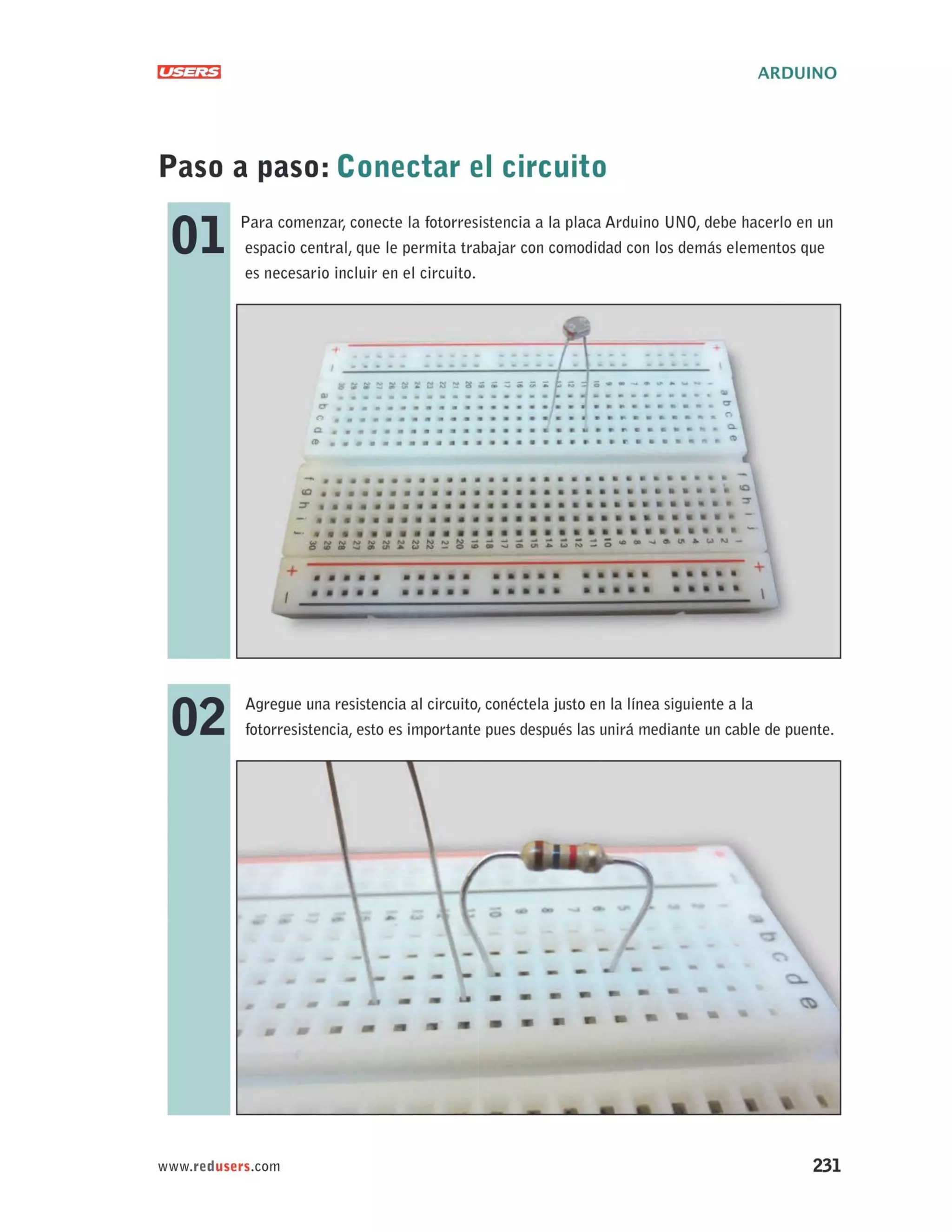 USERS

ARDUINO

Paso a paso: Conectar el circuito

01

Para comenzar, conecte la fotorresistencia a la placa Arduino UNO, debe hacerlo en un espacio central, que le permita trabajar con comodidad con los demás elementos que es necesario incluir en el circuito.

02

Agregue una resistencia al circuito, conéctela justo en la línea siguiente a la fotorresistencia, esto es importante pues después las unirá mediante un cable de puente.

www.redusers.com

231