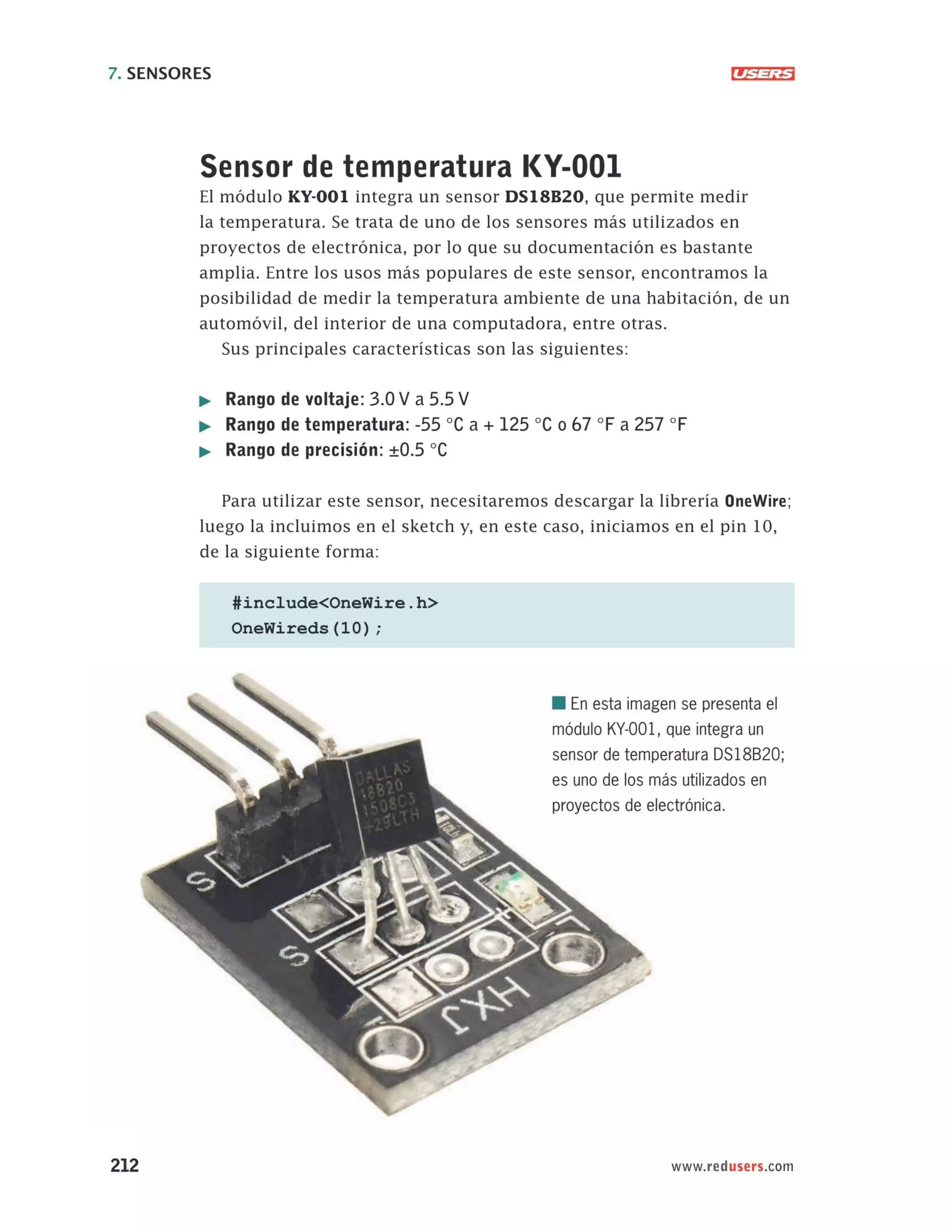 7. SENSORES

USERS

Sensor de temperatura KY-001

El módulo KY-001 integra un sensor DS18B20, que permite medir la temperatura. Se trata de uno de los sensores más utilizados en proyectos de electrónica, por lo que su documentación es bastante amplia. Entre los usos más populares de este sensor, encontramos la posibilidad de medir la temperatura ambiente de una habitación, de un automóvil, del interior de una computadora, entre otras.

Sus principales características son las siguientes:

▶ Rango de voltaje: 3.0 V a 5.5 V
▶ Rango de temperatura: -55 °C a + 125 °C o 67 °F a 257 °F
▶ Rango de precisión: ±0.5 °C

Para utilizar este sensor, necesitaremos descargar la librería OneWire; luego la incluimos en el sketch y, en este caso, iniciamos en el pin 10, de la siguiente forma:

#include<OneWire.h>
OneWireds(10);

DALLAS 18B20 1508C3 +29LTH

S

S

HXJ

En esta imagen se presenta el módulo KY-001, que integra un sensor de temperatura DS18B20; es uno de los más utilizados en proyectos de electrónica.

212

www.redusers.com