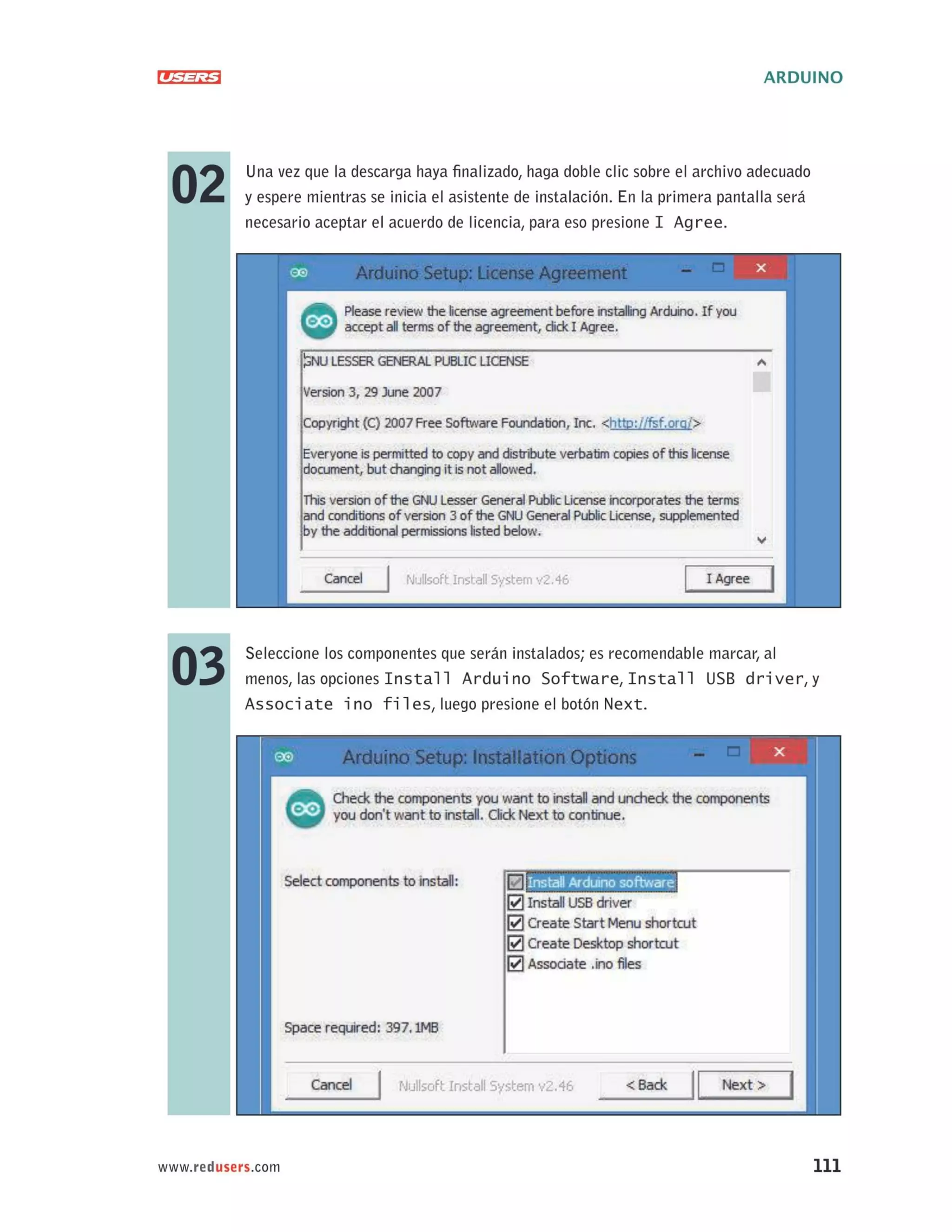 USERS ARDUINO

02

Una vez que la descarga haya finalizado, haga doble clic sobre el archivo adecuado y espere mientras se inicia el asistente de instalación. En la primera pantalla será necesario aceptar el acuerdo de licencia, para eso presione I Agree.

Arduino Setup: License Agreement

Please review the license agreement before installing Arduino. If you accept all terms of the agreement, click I Agree.

GNU LESSER GENERAL PUBLIC LICENSE

Version 3, 29 June 2007

Copyright (C) 2007 Free Software Foundation, Inc. <http://fsf.org/>

Everyone is permitted to copy and distribute verbatim copies of this license document, but changing it is not allowed.

This version of the GNU Lesser General Public License incorporates the terms and conditions of version 3 of the GNU General Public License, supplemented by the additional permissions listed below.

Cancel Nullsoft Install System v2.46 I Agree

03

Seleccione los componentes que serán instalados; es recomendable marcar, al menos, las opciones Install Arduino Software, Install USB driver, y Associate ino files, luego presione el botón Next.

Arduino Setup: Installation Options

Check the components you want to install and uncheck the components you don't want to install. Click Next to continue.

Select components to install:

Install Arduino software
Install USB driver
Create Start Menu shortcut
Create Desktop shortcut
Associate .ino files

Space required: 397.1MB

Cancel Nullsoft Install System v2.46 < Back Next >

www.redusers.com 111