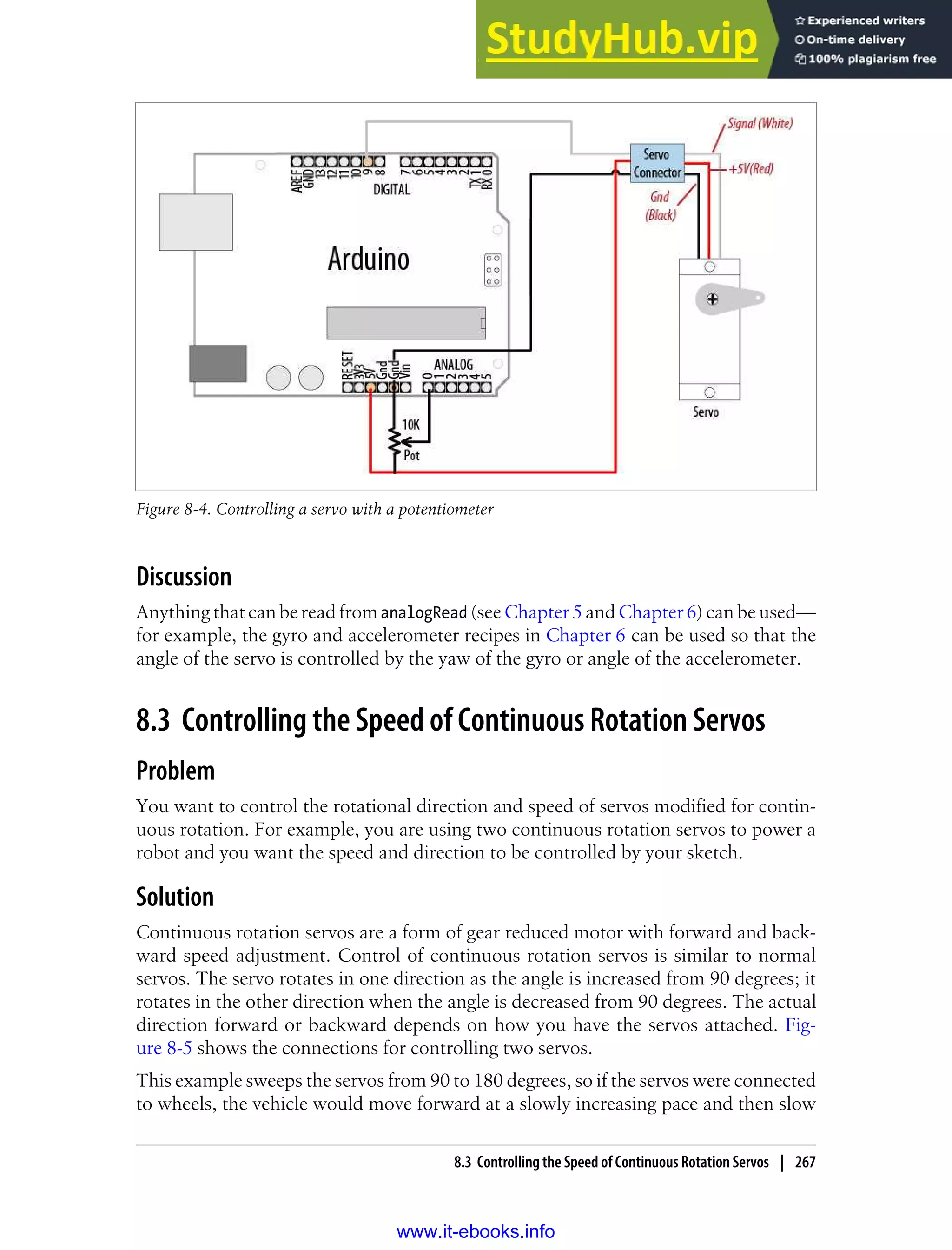 StudyHub.vip
Experienced writers
On-time delivery
100% plagiarism free

Signal (White)
Servo Connector
+5V(Red)
Gnd (Black)
AREF GND 13 12 11 10 9 8 7 6 5 4 3 2 TX 1 RX 0
DIGITAL
Arduino
RESET 3V3 5V Gnd Gnd Vin
ANALOG
0 1 2 3 4 5
10K
Pot
Servo

Figure 8-4. Controlling a servo with a potentiometer

Discussion

Anything that can be read from analogRead (see Chapter 5 and Chapter 6) can be used—for example, the gyro and accelerometer recipes in Chapter 6 can be used so that the angle of the servo is controlled by the yaw of the gyro or angle of the accelerometer.

8.3 Controlling the Speed of Continuous Rotation Servos

Problem

You want to control the rotational direction and speed of servos modified for continuous rotation. For example, you are using two continuous rotation servos to power a robot and you want the speed and direction to be controlled by your sketch.

Solution

Continuous rotation servos are a form of gear reduced motor with forward and backward speed adjustment. Control of continuous rotation servos is similar to normal servos. The servo rotates in one direction as the angle is increased from 90 degrees; it rotates in the other direction when the angle is decreased from 90 degrees. The actual direction forward or backward depends on how you have the servos attached. Figure 8-5 shows the connections for controlling two servos.

This example sweeps the servos from 90 to 180 degrees, so if the servos were connected to wheels, the vehicle would move forward at a slowly increasing pace and then slow

8.3 Controlling the Speed of Continuous Rotation Servos | 267

www.it-ebooks.info