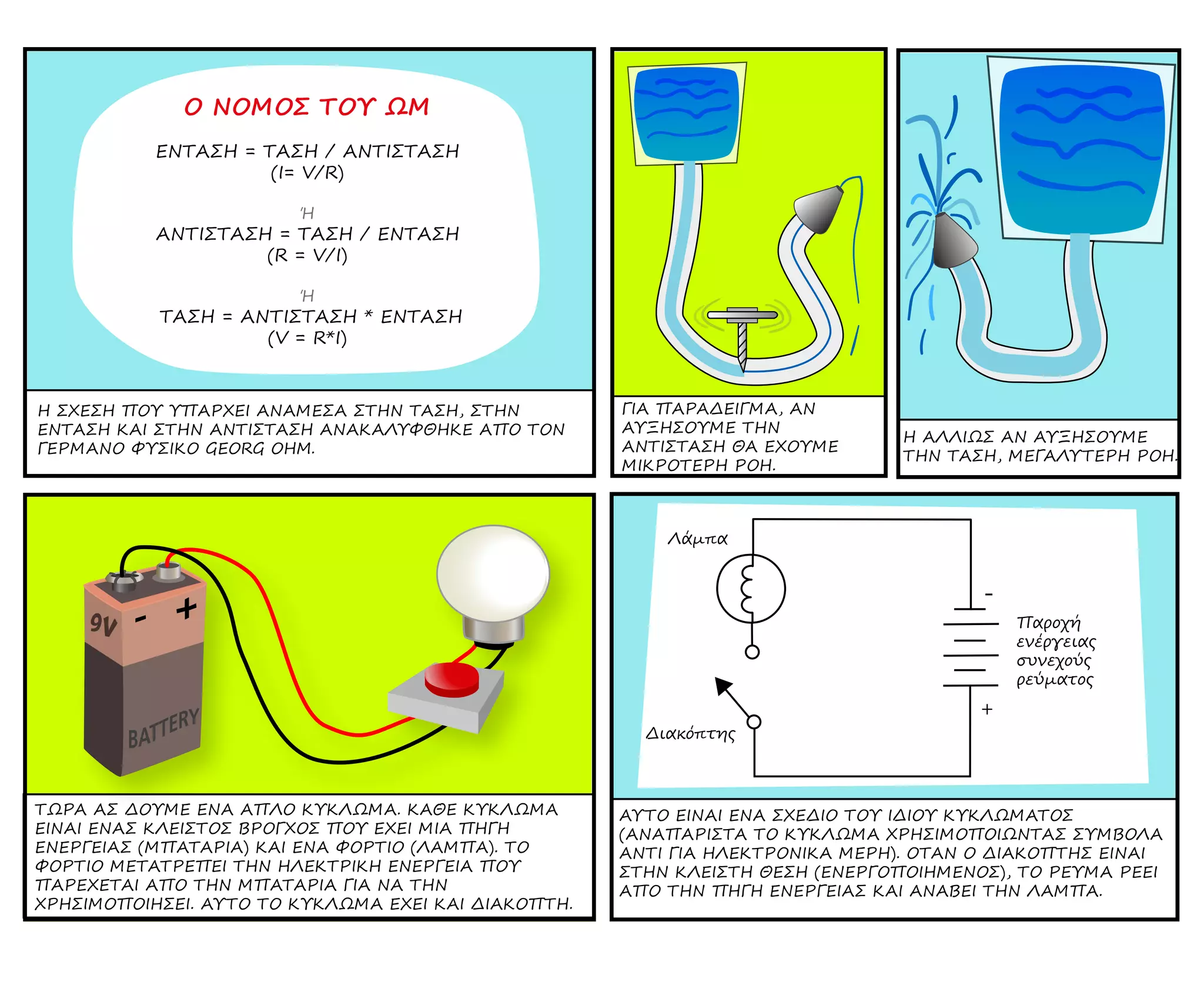 Ο ΝΟΜΟΣ ΤΟΥ ΩΜ

ΕΝΤΑΣΗ = ΤΑΣΗ / ΑΝΤΙΣΤΑΣΗ
(I= V/R)

Ή
ΑΝΤΙΣΤΑΣΗ = ΤΑΣΗ / ΕΝΤΑΣΗ
(R = V/I)

Ή
ΤΑΣΗ = ΑΝΤΙΣΤΑΣΗ * ΕΝΤΑΣΗ
(V = R*I)

Η ΣΧΕΣΗ ΠΟΥ ΥΠΑΡΧΕΙ ΑΝΑΜΕΣΑ ΣΤΗΝ ΤΑΣΗ, ΣΤΗΝ ΕΝΤΑΣΗ ΚΑΙ ΣΤΗΝ ΑΝΤΙΣΤΑΣΗ ΑΝΑΚΑΛΥΦΘΗΚΕ ΑΠΟ ΤΟΝ ΓΕΡΜΑΝΟ ΦΥΣΙΚΟ GEORG OHM.

ΓΙΑ ΠΑΡΑΔΕΙΓΜΑ, ΑΝ ΑΥΞΗΣΟΥΜΕ ΤΗΝ ΑΝΤΙΣΤΑΣΗ ΘΑ ΕΧΟΥΜΕ ΜΙΚΡΟΤΕΡΗ ΡΟΗ.

Η ΑΛΛΙΩΣ ΑΝ ΑΥΞΗΣΟΥΜΕ ΤΗΝ ΤΑΣΗ, ΜΕΓΑΛΥΤΕΡΗ ΡΟΗ.

9V - +
BATTERY

ΤΩΡΑ ΑΣ ΔΟΥΜΕ ΕΝΑ ΑΠΛΟ ΚΥΚΛΩΜΑ. ΚΑΘΕ ΚΥΚΛΩΜΑ ΕΙΝΑΙ ΕΝΑΣ ΚΛΕΙΣΤΟΣ ΒΡΟΓΧΟΣ ΠΟΥ ΕΧΕΙ ΜΙΑ ΠΗΓΗ ΕΝΕΡΓΕΙΑΣ (ΜΠΑΤΑΡΙΑ) ΚΑΙ ΕΝΑ ΦΟΡΤΙΟ (ΛΑΜΠΑ). ΤΟ ΦΟΡΤΙΟ ΜΕΤΑΤΡΕΠΕΙ ΤΗΝ ΗΛΕΚΤΡΙΚΗ ΕΝΕΡΓΕΙΑ ΠΟΥ ΠΑΡΕΧΕΤΑΙ ΑΠΟ ΤΗΝ ΜΠΑΤΑΡΙΑ ΓΙΑ ΝΑ ΤΗΝ ΧΡΗΣΙΜΟΠΟΙΗΣΕΙ. ΑΥΤΟ ΤΟ ΚΥΚΛΩΜΑ ΕΧΕΙ ΚΑΙ ΔΙΑΚΟΠΤΗ.

Λάμπα
-
Παροχή ενέργειας συνεχούς ρεύματος
+
Διακόπτης

ΑΥΤΟ ΕΙΝΑΙ ΕΝΑ ΣΧΕΔΙΟ ΤΟΥ ΙΔΙΟΥ ΚΥΚΛΩΜΑΤΟΣ (ΑΝΑΠΑΡΙΣΤΑ ΤΟ ΚΥΚΛΩΜΑ ΧΡΗΣΙΜΟΠΟΙΩΝΤΑΣ ΣΥΜΒΟΛΑ ΑΝΤΙ ΓΙΑ ΗΛΕΚΤΡΟΝΙΚΑ ΜΕΡΗ). ΟΤΑΝ Ο ΔΙΑΚΟΠΤΗΣ ΕΙΝΑΙ ΣΤΗΝ ΚΛΕΙΣΤΗ ΘΕΣΗ (ΕΝΕΡΓΟΠΟΙΗΜΕΝΟΣ), ΤΟ ΡΕΥΜΑ ΡΕΕΙ ΑΠΟ ΤΗΝ ΠΗΓΗ ΕΝΕΡΓΕΙΑΣ ΚΑΙ ΑΝΑΒΕΙ ΤΗΝ ΛΑΜΠΑ.