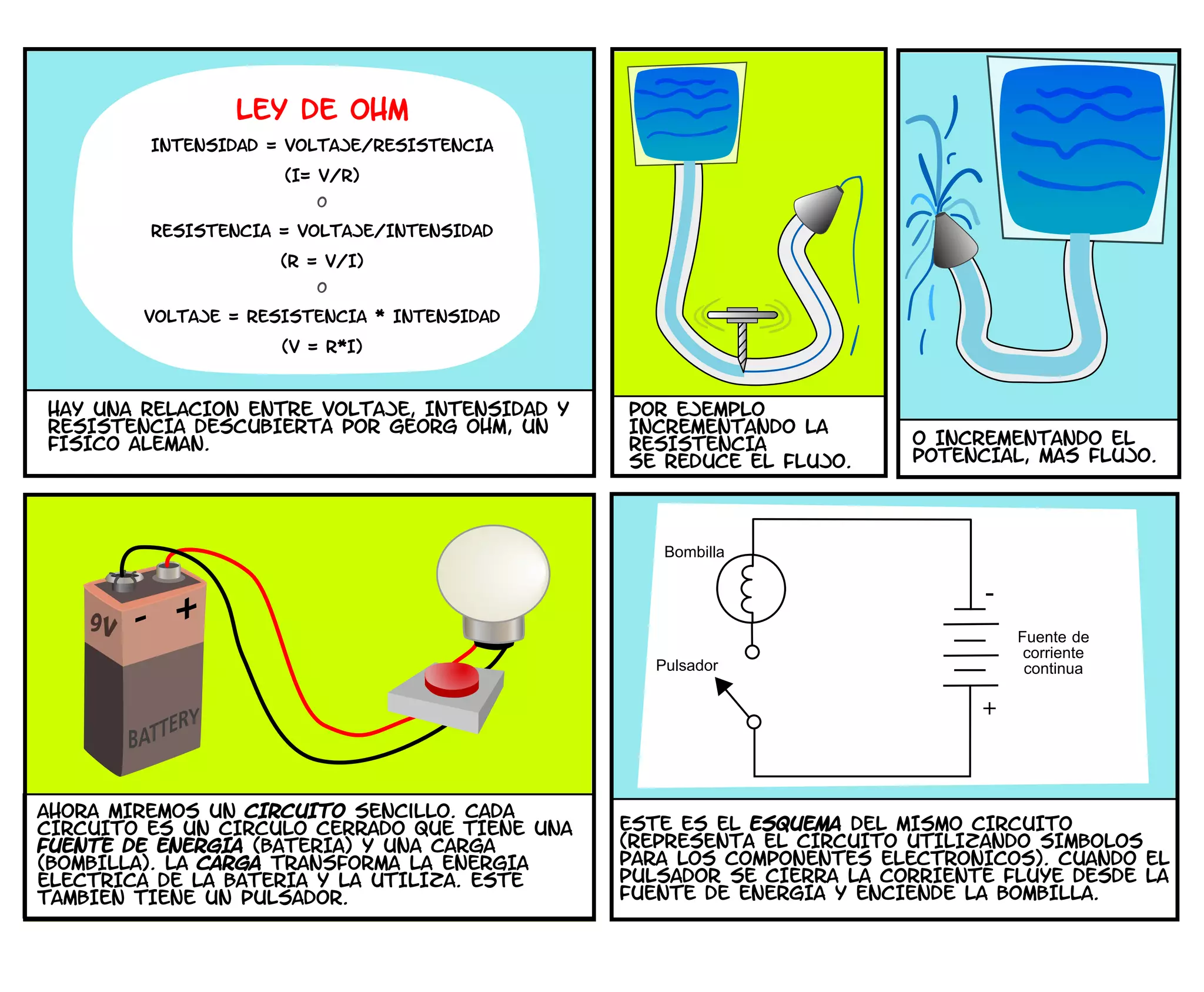 LEY DE OHM

INTENSIDAD = VOLTAJE/RESISTENCIA

(I= V/R)

O

RESISTENCIA = VOLTAJE/INTENSIDAD

(R = V/I)

O

VOLTAJE = RESISTENCIA * INTENSIDAD

(V = R*I)

HAY UNA RELACION ENTRE VOLTAJE, INTENSIDAD Y RESISTENCIA DESCUBIERTA POR GEORG OHM, UN FISICO ALEMAN.

POR EJEMPLO INCREMENTANDO LA RESISTENCIA SE REDUCE EL FLUJO.

O INCREMENTANDO EL POTENCIAL, MAS FLUJO.

9V - +

BATTERY

AHORA MIREMOS UN CIRCUITO SENCILLO. CADA CIRCUITO ES UN CIRCULO CERRADO QUE TIENE UNA FUENTE DE ENERGIA (BATERIA) Y UNA CARGA (BOMBILLA). LA CARGA TRANSFORMA LA ENERGIA ELECTRICA DE LA BATERIA Y LA UTILIZA. ESTE TAMBIEN TIENE UN PULSADOR.

Bombilla

Pulsador

-

Fuente de corriente continua

+

ESTE ES EL ESQUEMA DEL MISMO CIRCUITO (REPRESENTA EL CIRCUITO UTILIZANDO SIMBOLOS PARA LOS COMPONENTES ELECTRONICOS). CUANDO EL PULSADOR SE CIERRA LA CORRIENTE FLUYE DESDE LA FUENTE DE ENERGIA Y ENCIENDE LA BOMBILLA.