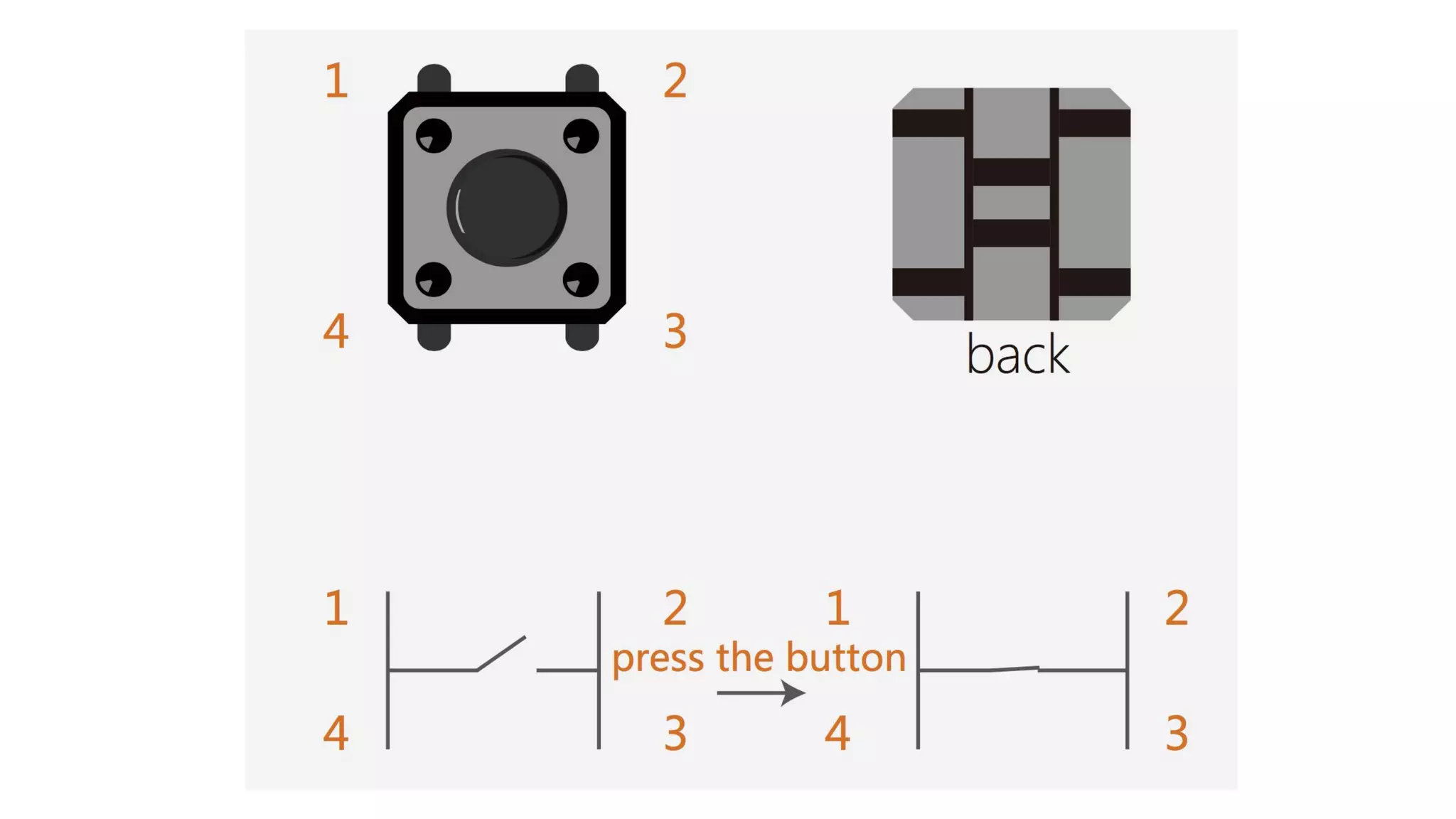 1

2

4

3

back

1

2

4

3

press the button

1

2

4

3