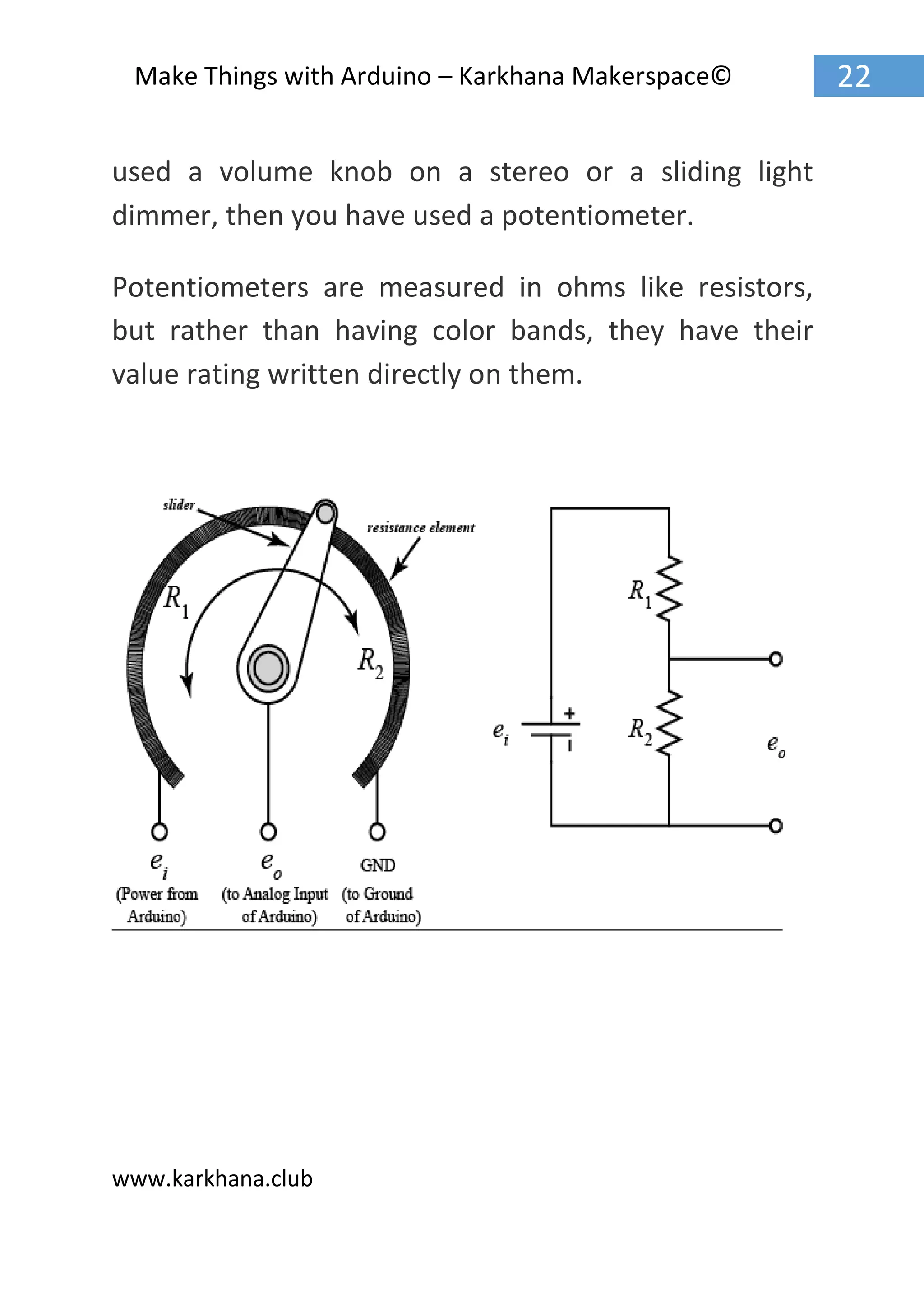 Make Things with Arduino – Karkhana Makerspace©

22

used a volume knob on a stereo or a sliding light dimmer, then you have used a potentiometer.

Potentiometers are measured in ohms like resistors, but rather than having color bands, they have their value rating written directly on them.

slider

resistance element

$R_1$

$R_2$

$e_i$
(Power from Arduino)

$e_o$
(to Analog Input of Arduino)

GND
(to Ground of Arduino)

$R_1$

$R_2$

$e_i$

+

$e_o$

www.karkhana.club