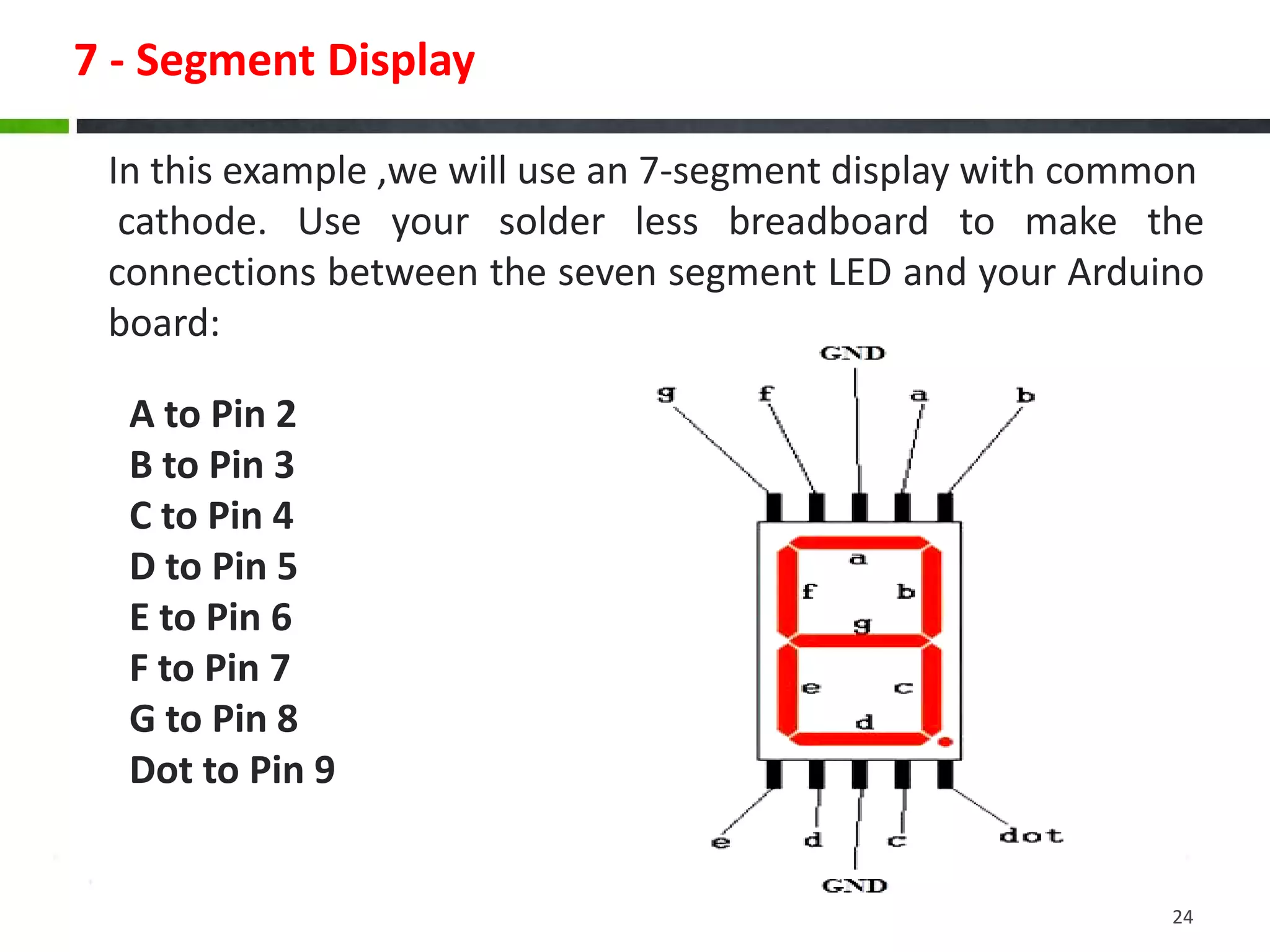 7 - Segment Display

In this example ,we will use an 7-segment display with common cathode. Use your solder less breadboard to make the connections between the seven segment LED and your Arduino board:

A to Pin 2
B to Pin 3
C to Pin 4
D to Pin 5
E to Pin 6
F to Pin 7
G to Pin 8
Dot to Pin 9

GND
g
f
a
b
a
f
b
g
e
c
d
e
d
c
dot
GND

24