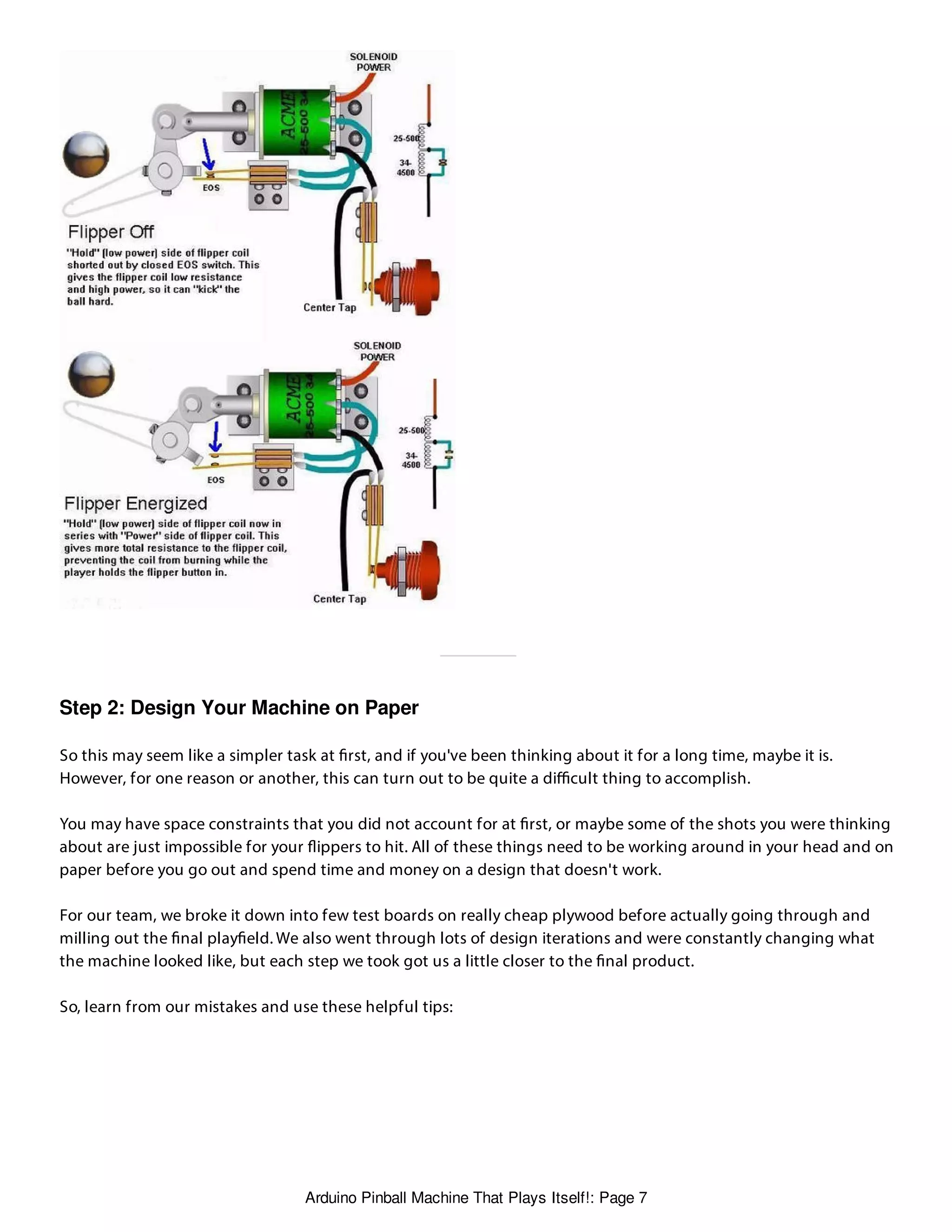 SOLENOID POWER

ACME 25-500 34

25-500

34-4500

EOS

Flipper Off

"Hold" (low power) side of flipper coil shorted out by closed EOS switch. This gives the flipper coil low resistance and high power, so it can "kick" the ball hard.

Center Tap

SOLENOID POWER

ACME 25-500 34

25-500

34-4500

EOS

Flipper Energized

"Hold" (low power) side of flipper coil now in series with "Power" side of flipper coil. This gives more total resistance to the flipper coil, preventing the coil from burning while the player holds the flipper button in.

Center Tap

Step 2: Design Your Machine on Paper

So this may seem like a simpler task at first, and if you've been thinking about it for a long time, maybe it is. However, for one reason or another, this can turn out to be quite a difficult thing to accomplish.

You may have space constraints that you did not account for at first, or maybe some of the shots you were thinking about are just impossible for your flippers to hit. All of these things need to be working around in your head and on paper before you go out and spend time and money on a design that doesn't work.

For our team, we broke it down into few test boards on really cheap plywood before actually going through and milling out the final playfield. We also went through lots of design iterations and were constantly changing what the machine looked like, but each step we took got us a little closer to the final product.

So, learn from our mistakes and use these helpful tips:

Arduino Pinball Machine That Plays Itself!: Page 7