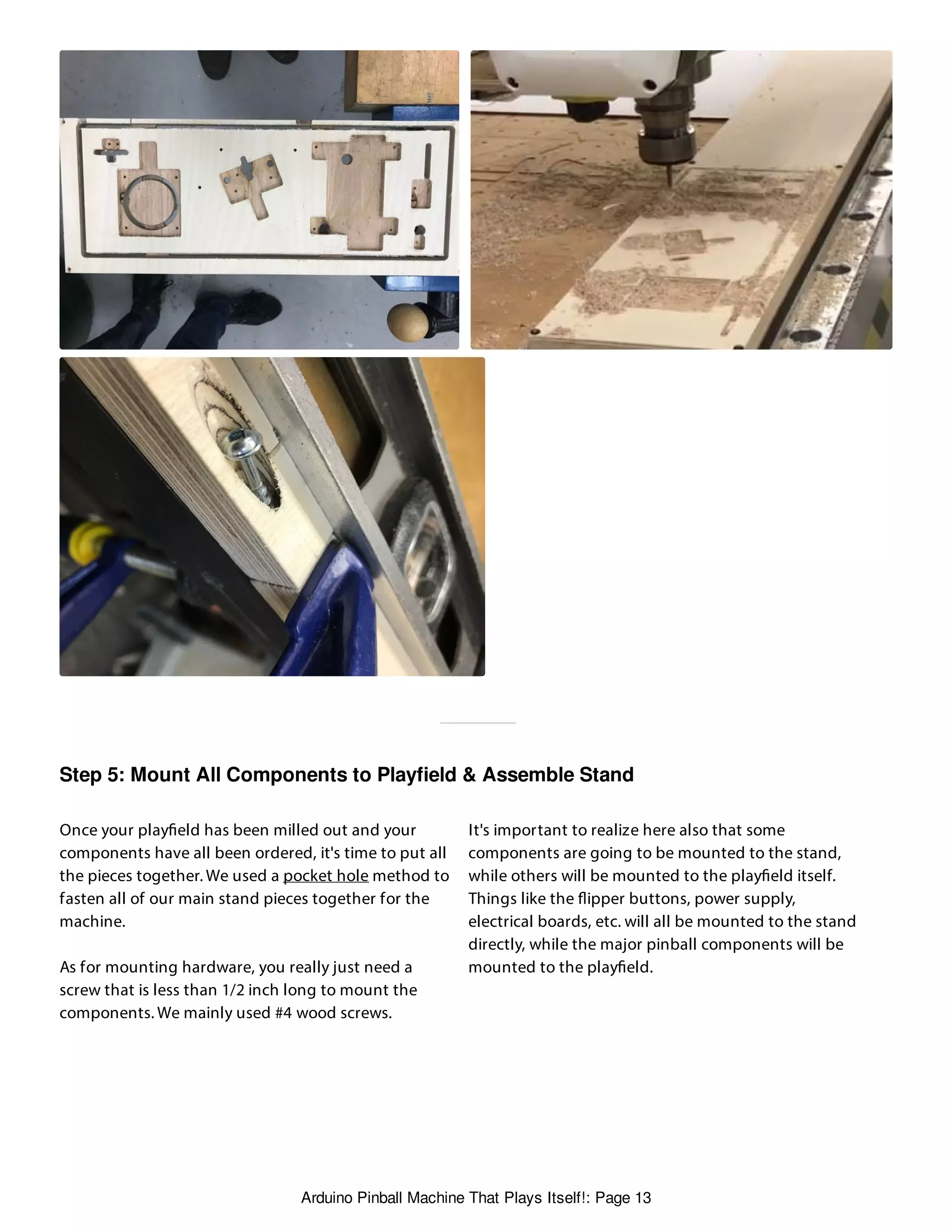 Step 5: Mount All Components to Playfield & Assemble Stand

Once your playfield has been milled out and your components have all been ordered, it's time to put all the pieces together. We used a pocket hole method to fasten all of our main stand pieces together for the machine.

As for mounting hardware, you really just need a screw that is less than 1/2 inch long to mount the components. We mainly used #4 wood screws.

It's important to realize here also that some components are going to be mounted to the stand, while others will be mounted to the playfield itself. Things like the flipper buttons, power supply, electrical boards, etc. will all be mounted to the stand directly, while the major pinball components will be mounted to the playfield.

Arduino Pinball Machine That Plays Itself!: Page 13