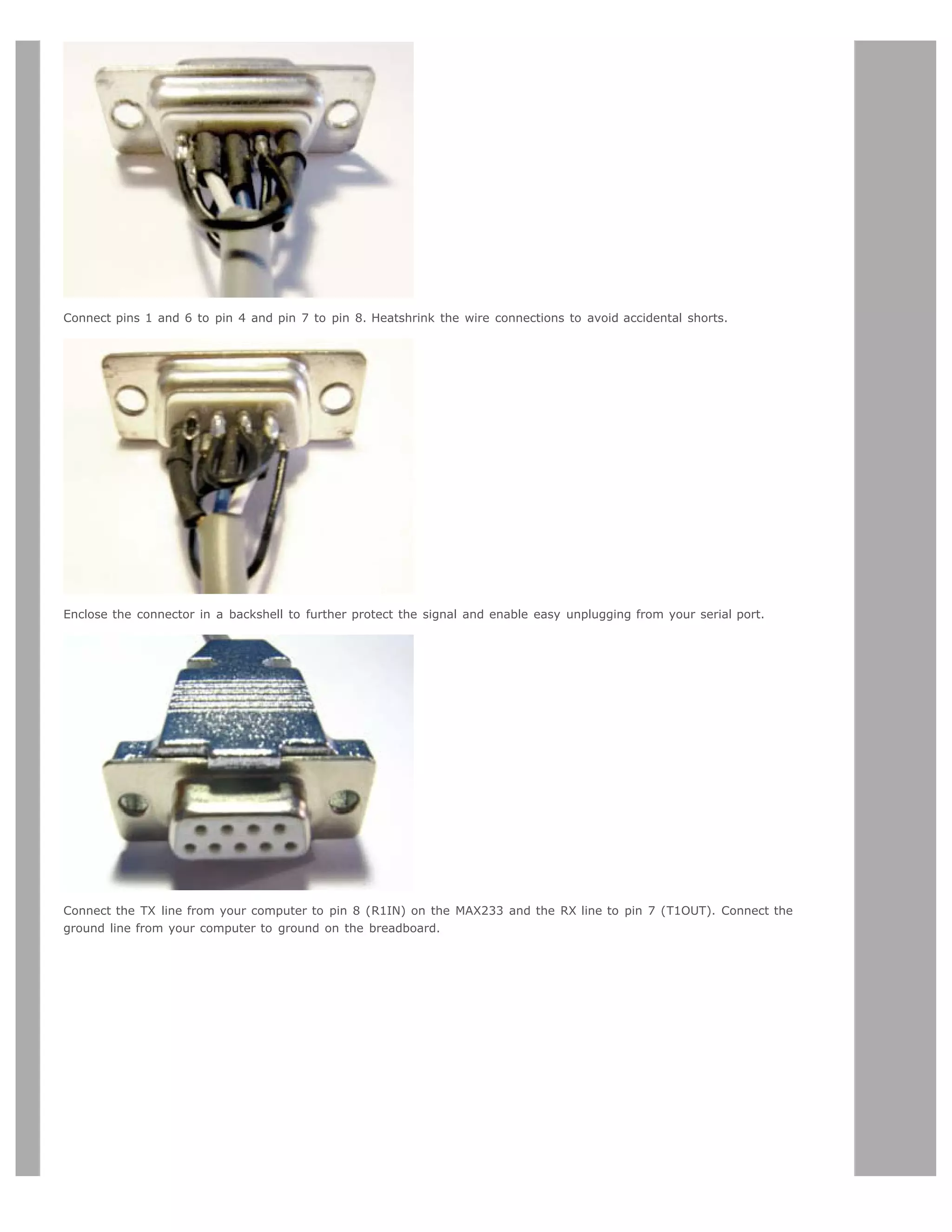 Connect pins 1 and 6 to pin 4 and pin 7 to pin 8. Heatshrink the wire connections to avoid accidental shorts.

Enclose the connector in a backshell to further protect the signal and enable easy unplugging from your serial port.

Connect the TX line from your computer to pin 8 (R1IN) on the MAX233 and the RX line to pin 7 (T1OUT). Connect the ground line from your computer to ground on the breadboard.