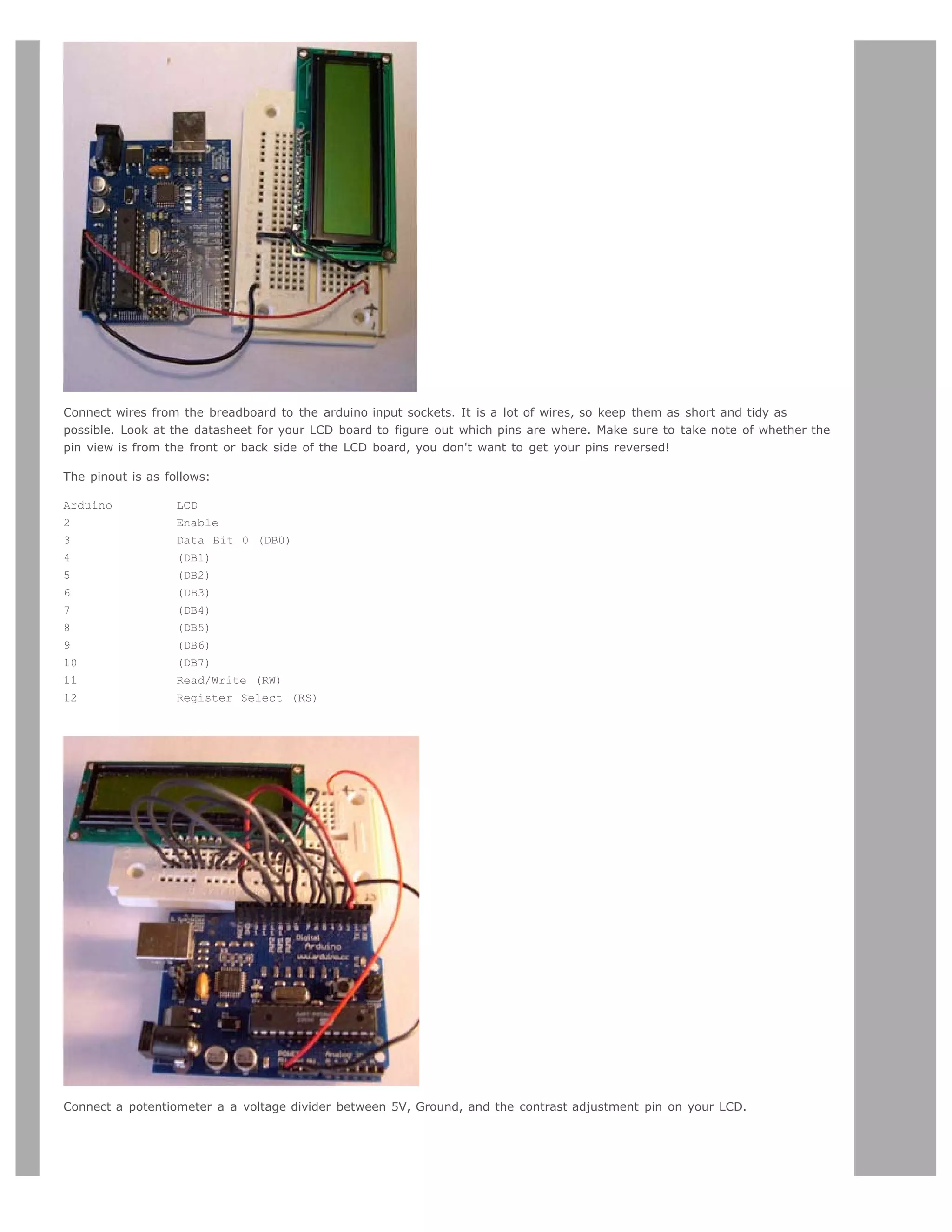 Connect wires from the breadboard to the arduino input sockets. It is a lot of wires, so keep them as short and tidy as possible. Look at the datasheet for your LCD board to figure out which pins are where. Make sure to take note of whether the pin view is from the front or back side of the LCD board, you don't want to get your pins reversed!

The pinout is as follows:

| Arduino | LCD |
|---|---|
| 2 | Enable |
| 3 | Data Bit 0 (DB0) |
| 4 | (DB1) |
| 5 | (DB2) |
| 6 | (DB3) |
| 7 | (DB4) |
| 8 | (DB5) |
| 9 | (DB6) |
| 10 | (DB7) |
| 11 | Read/Write (RW) |
| 12 | Register Select (RS) |

Digital
Arduino
www.arduino.cc
POWER
Analog In

Connect a potentiometer a a voltage divider between 5V, Ground, and the contrast adjustment pin on your LCD.