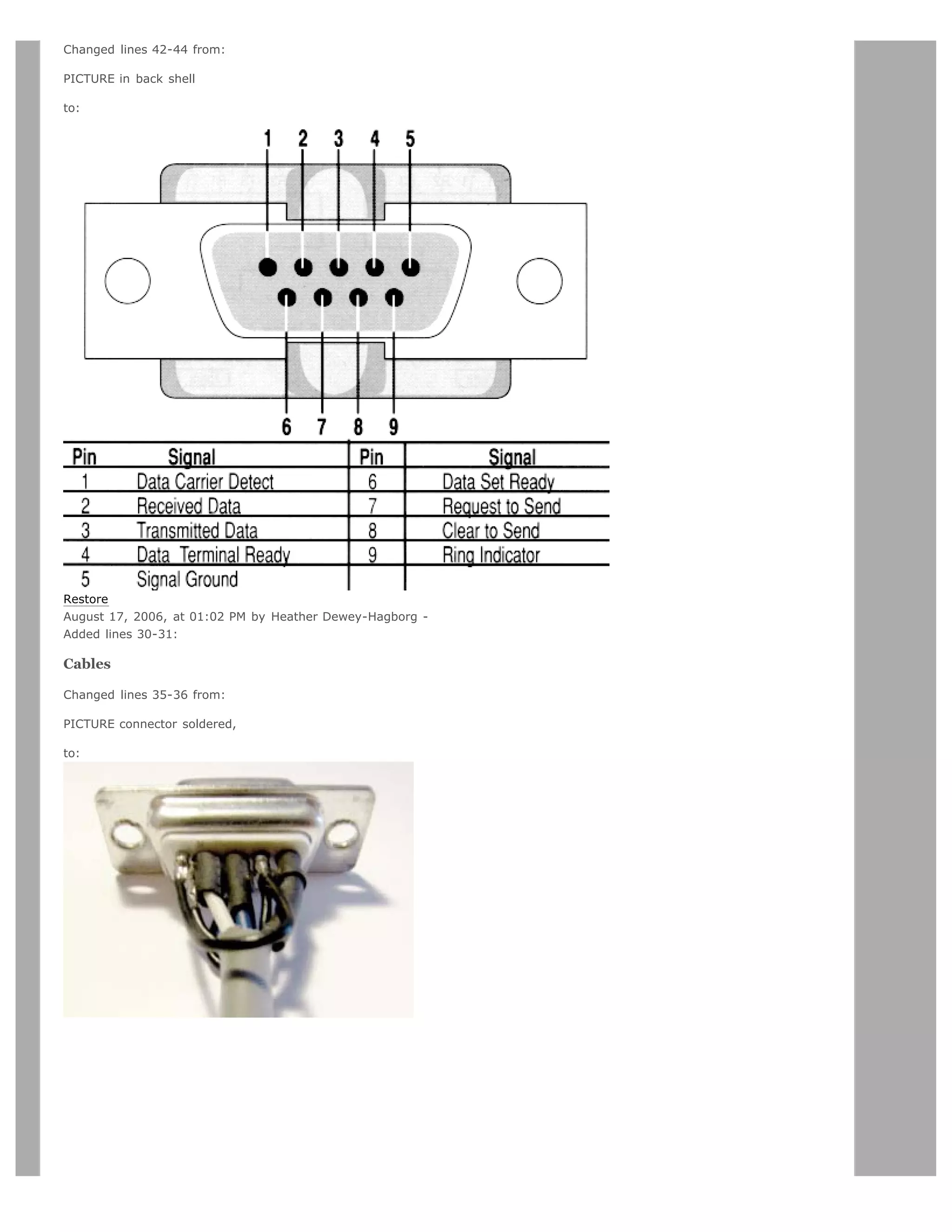 Changed lines 42-44 from:

PICTURE in back shell

to:

1 2 3 4 5

6 7 8 9

| Pin | Signal | Pin | Signal |
|---|---|---|---|
| 1 | Data Carrier Detect | 6 | Data Set Ready |
| 2 | Received Data | 7 | Request to Send |
| 3 | Transmitted Data | 8 | Clear to Send |
| 4 | Data Terminal Ready | 9 | Ring Indicator |
| 5 | Signal Ground | | |

Restore
August 17, 2006, at 01:02 PM by Heather Dewey-Hagborg -
Added lines 30-31:

Cables

Changed lines 35-36 from:

PICTURE connector soldered,

to: